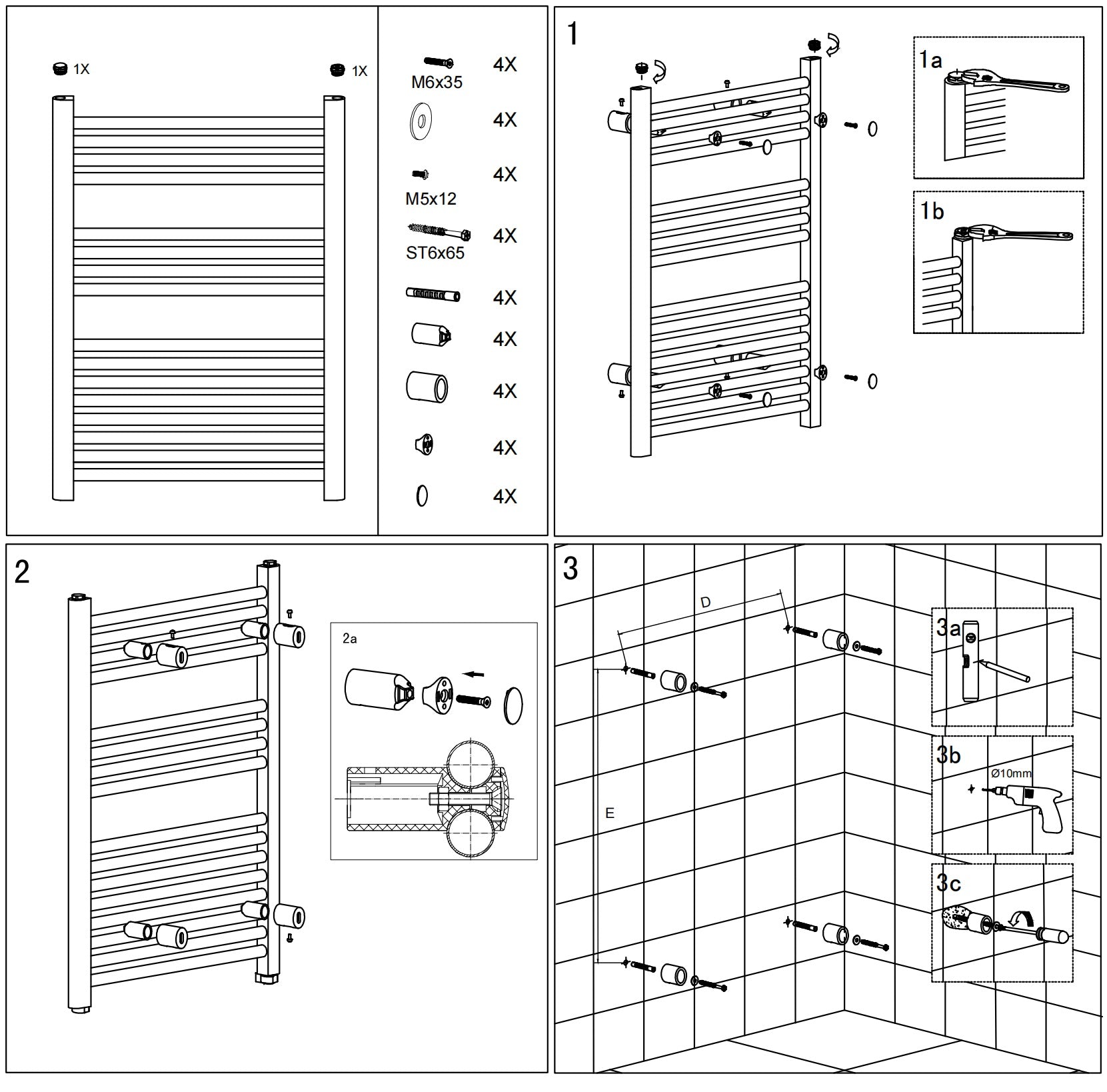 1X
1X

M6x35
4X
4X
M5x12
4X
ST6x65
4X
4X
4X
4X
4X
4X

1

1a

1b

2

2a

3

D

E

3a

3b
Ø10mm

3c