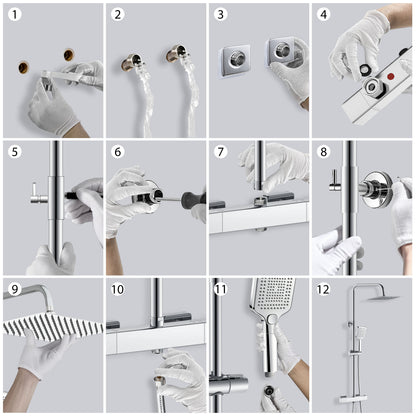 1

2

3

4

5

6

7

8

9

10

11

12