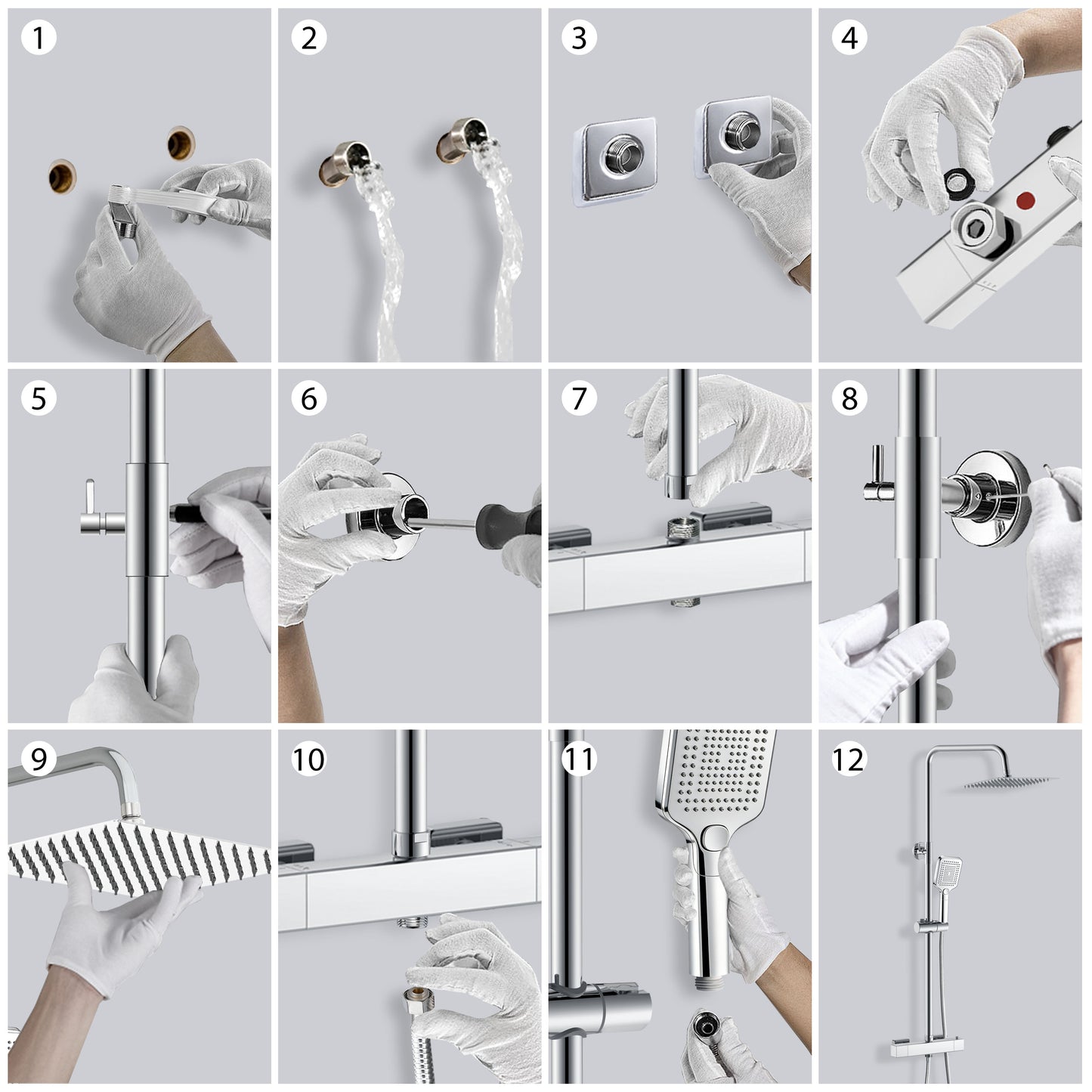 1

2

3

4

5

6

7

8

9

10

11

12