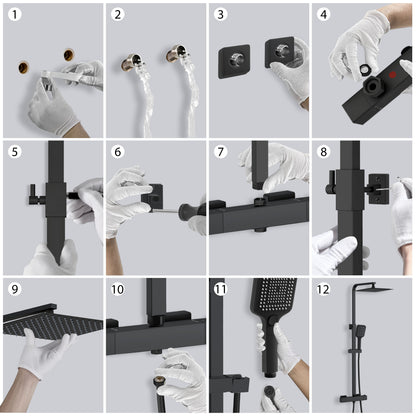 1

2

3

4

5

6

7

8

9

10

11

12