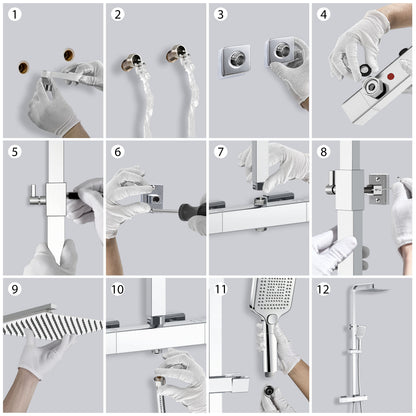 1

2

3

4

5

6

7

8

9

10

11

12