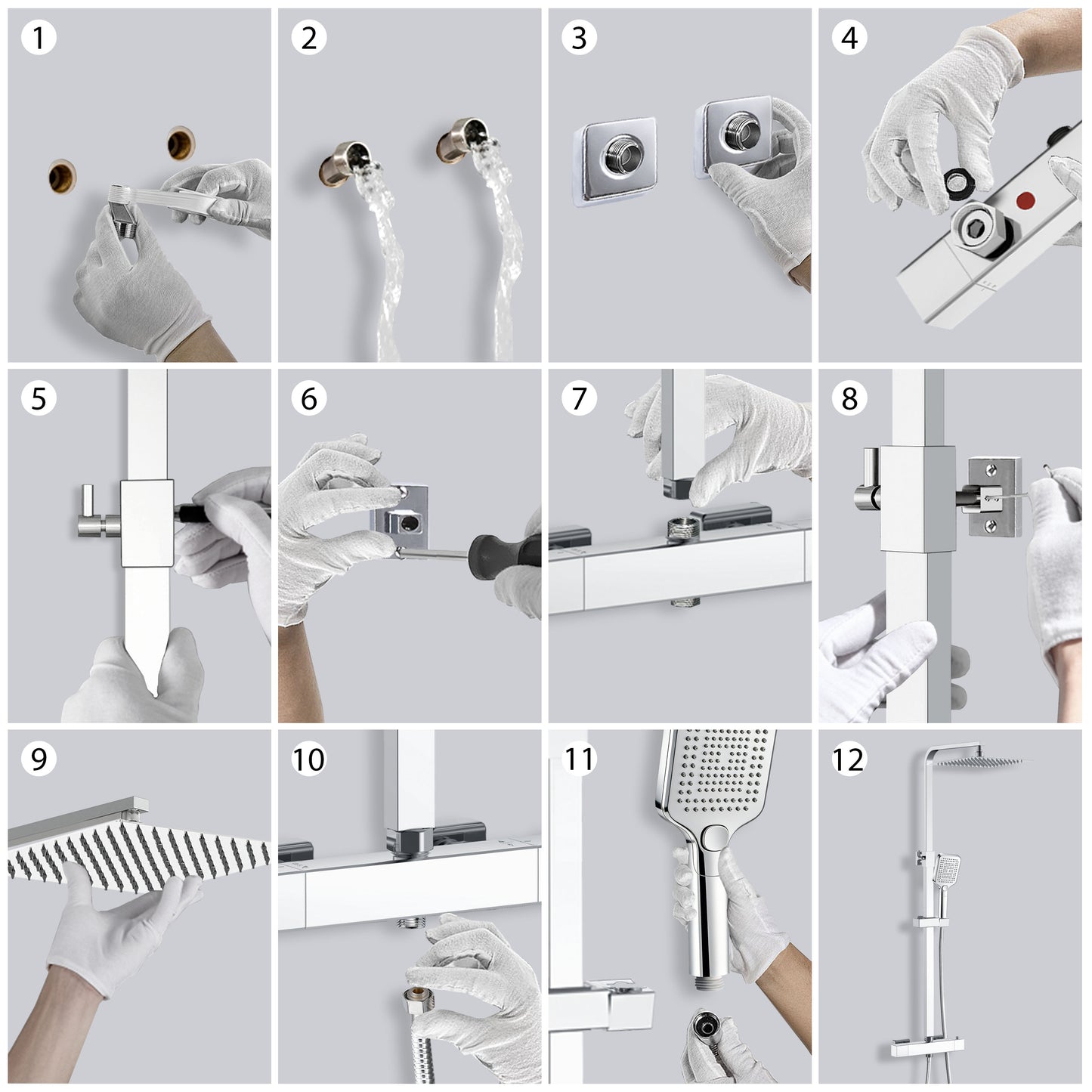 1

2

3

4

5

6

7

8

9

10

11

12