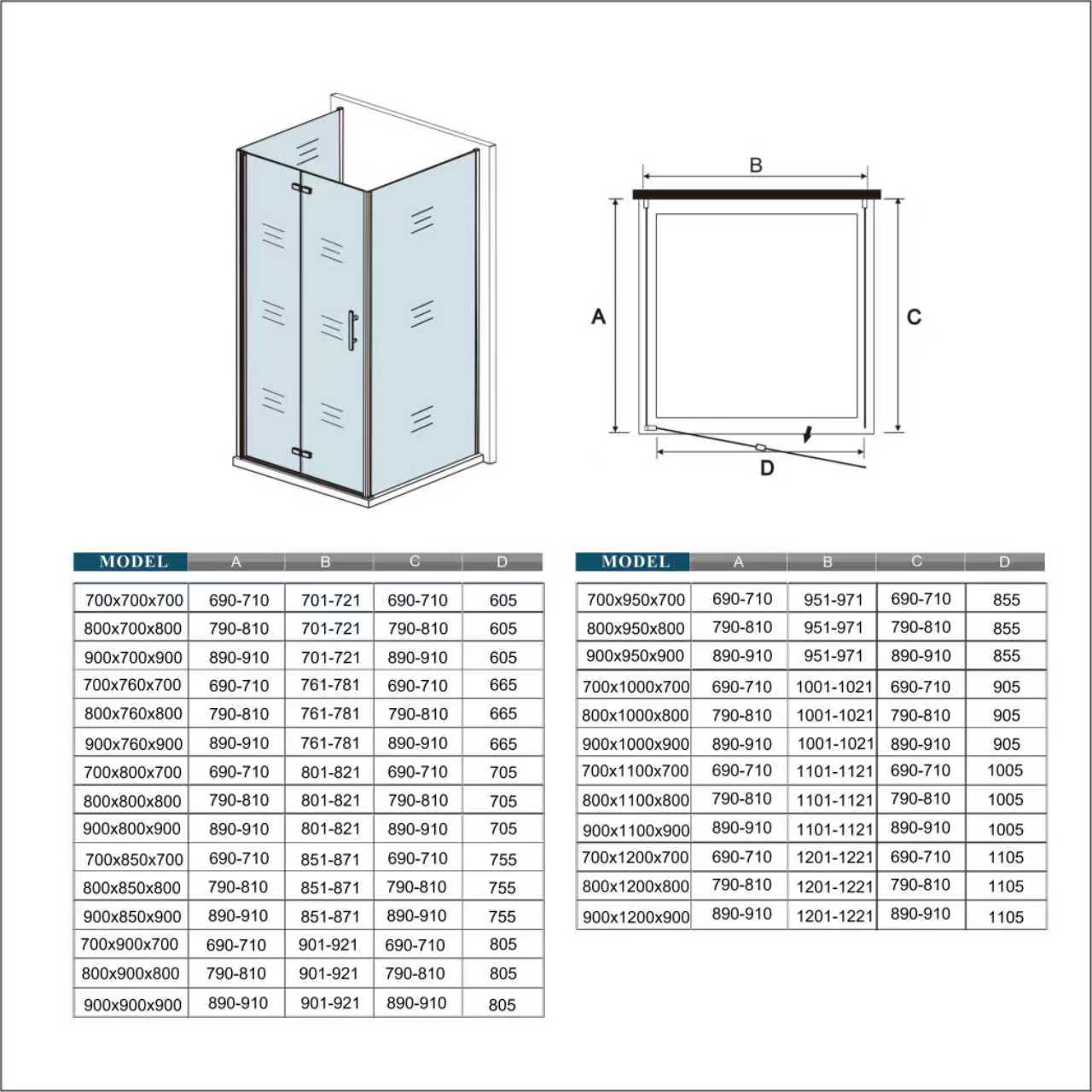 B

A

C

D

| MODEL | A | B | C | D |
|---|---|---|---|---|
| 700x700x700 | 690-710 | 701-721 | 690-710 | 605 |
| 800x700x800 | 790-810 | 701-721 | 790-810 | 605 |
| 900x700x900 | 890-910 | 701-721 | 890-910 | 605 |
| 700x760x700 | 690-710 | 761-781 | 690-710 | 665 |
| 800x760x800 | 790-810 | 761-781 | 790-810 | 665 |
| 900x760x900 | 890-910 | 761-781 | 890-910 | 665 |
| 700x800x700 | 690-710 | 801-821 | 690-710 | 705 |
| 800x800x800 | 790-810 | 801-821 | 790-810 | 705 |
| 900x800x900 | 890-910 | 801-821 | 890-910 | 705 |
| 700x850x700 | 690-710 | 851-871 | 690-710 | 755 |
| 800x850x800 | 790-810 | 851-871 | 790-810 | 755 |
| 900x850x900 | 890-910 | 851-871 | 890-910 | 755 |
| 700x900x700 | 690-710 | 901-921 | 690-710 | 805 |
| 800x900x800 | 790-810 | 901-921 | 790-810 | 805 |
| 900x900x900 | 890-910 | 901-921 | 890-910 | 805 |

| MODEL | A | B | C | D |
|---|---|---|---|---|
| 700x950x700 | 690-710 | 951-971 | 690-710 | 855 |
| 800x950x800 | 790-810 | 951-971 | 790-810 | 855 |
| 900x950x900 | 890-910 | 951-971 | 890-910 | 855 |
| 700x1000x700 | 690-710 | 1001-1021 | 690-710 | 905 |
| 800x1000x800 | 790-810 | 1001-1021 | 790-810 | 905 |
| 900x1000x900 | 890-910 | 1001-1021 | 890-910 | 905 |
| 700x1100x700 | 690-710 | 1101-1121 | 690-710 | 1005 |
| 800x1100x800 | 790-810 | 1101-1121 | 790-810 | 1005 |
| 900x1100x900 | 890-910 | 1101-1121 | 890-910 | 1005 |
| 700x1200x700 | 690-710 | 1201-1221 | 690-710 | 1105 |
| 800x1200x800 | 790-810 | 1201-1221 | 790-810 | 1105 |
| 900x1200x900 | 890-910 | 1201-1221 | 890-910 | 1105 |