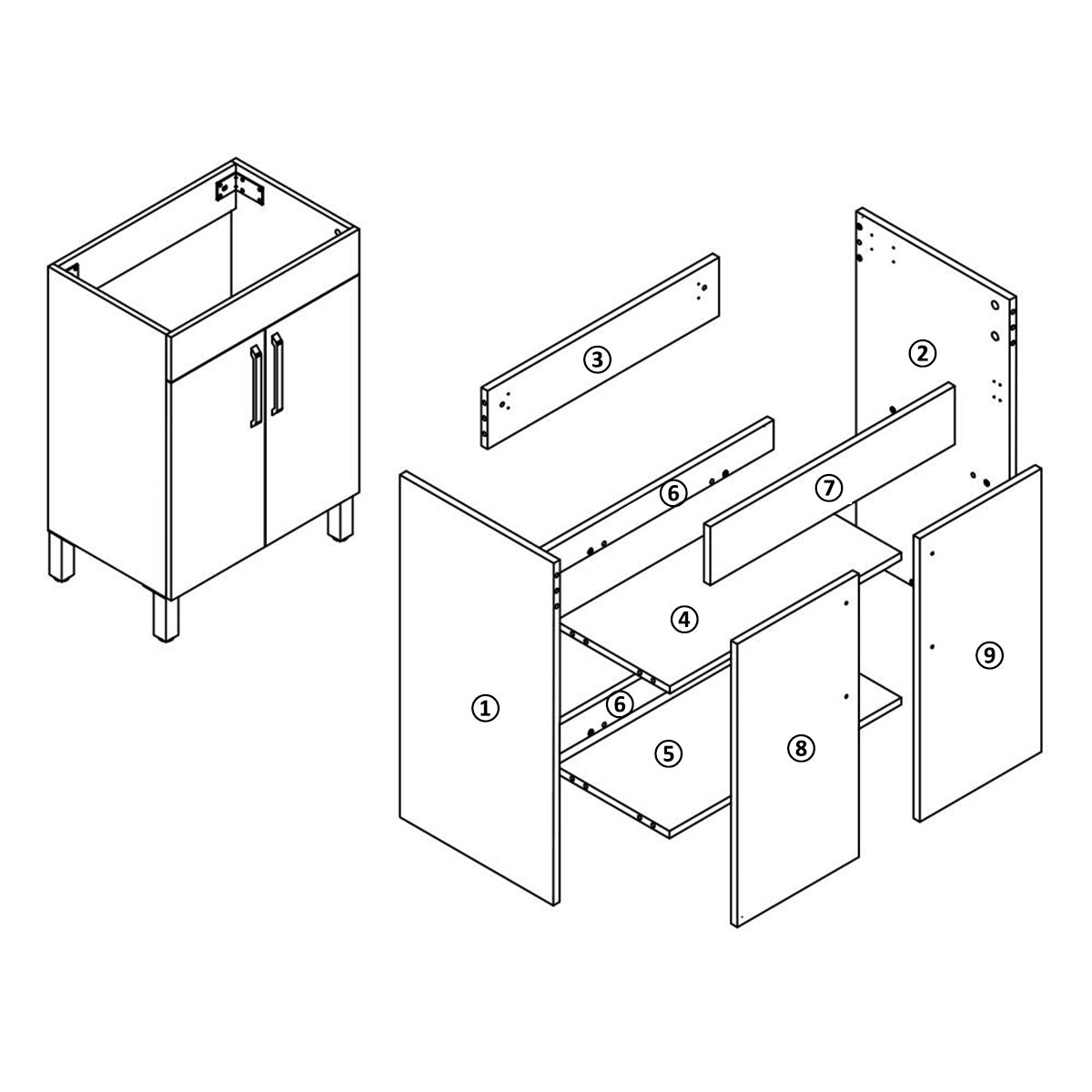 ③
②
⑥
⑦
④
⑨
①
⑥
⑤
⑧