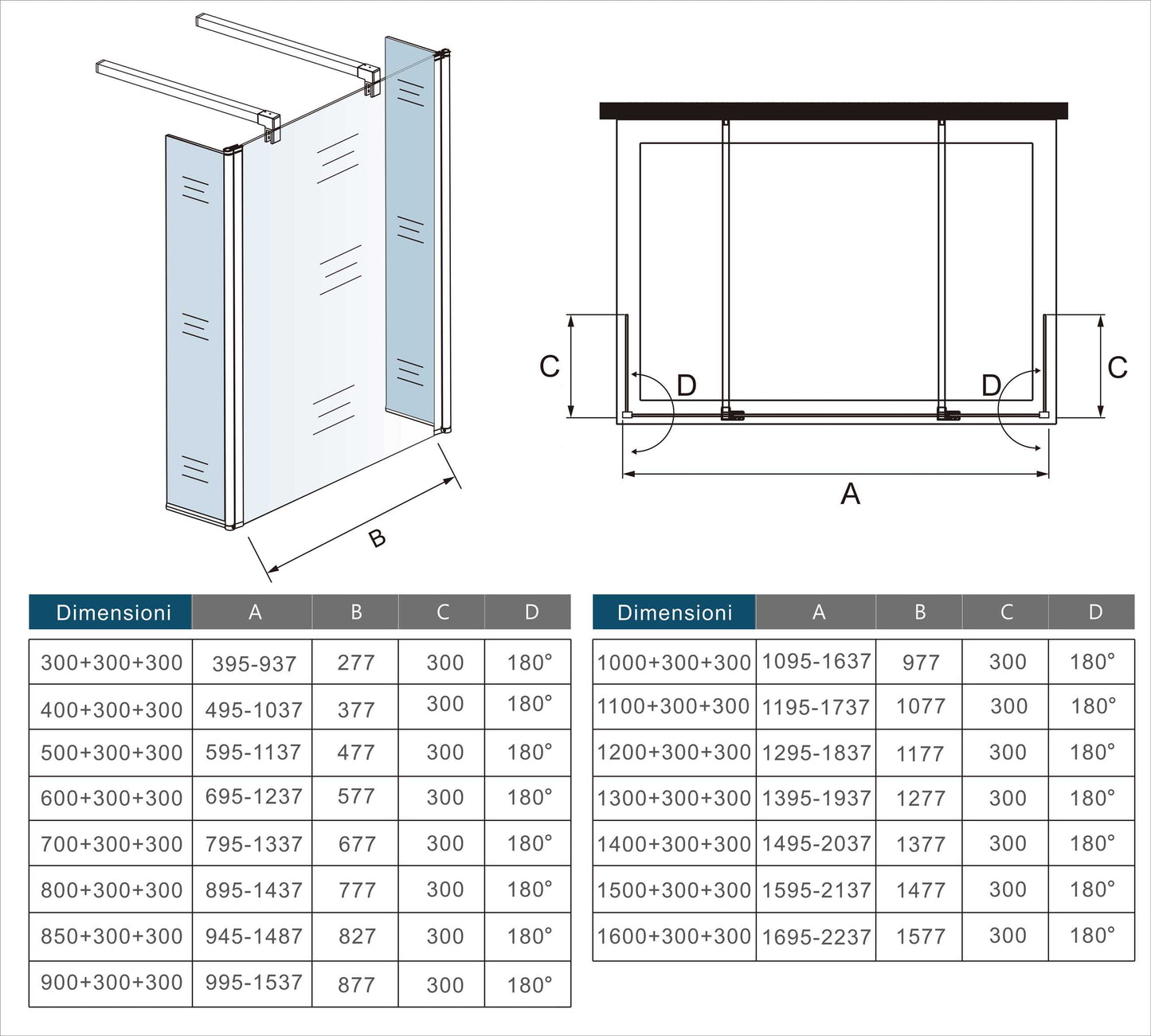 B

C D D C

A

| Dimensioni | A | B | C | D |
|---|---|---|---|---|
| 300+300+300 | 395-937 | 277 | 300 | 180° |
| 400+300+300 | 495-1037 | 377 | 300 | 180° |
| 500+300+300 | 595-1137 | 477 | 300 | 180° |
| 600+300+300 | 695-1237 | 577 | 300 | 180° |
| 700+300+300 | 795-1337 | 677 | 300 | 180° |
| 800+300+300 | 895-1437 | 777 | 300 | 180° |
| 850+300+300 | 945-1487 | 827 | 300 | 180° |
| 900+300+300 | 995-1537 | 877 | 300 | 180° |

| Dimensioni | A | B | C | D |
|---|---|---|---|---|
| 1000+300+300 | 1095-1637 | 977 | 300 | 180° |
| 1100+300+300 | 1195-1737 | 1077 | 300 | 180° |
| 1200+300+300 | 1295-1837 | 1177 | 300 | 180° |
| 1300+300+300 | 1395-1937 | 1277 | 300 | 180° |
| 1400+300+300 | 1495-2037 | 1377 | 300 | 180° |
| 1500+300+300 | 1595-2137 | 1477 | 300 | 180° |
| 1600+300+300 | 1695-2237 | 1577 | 300 | 180° |