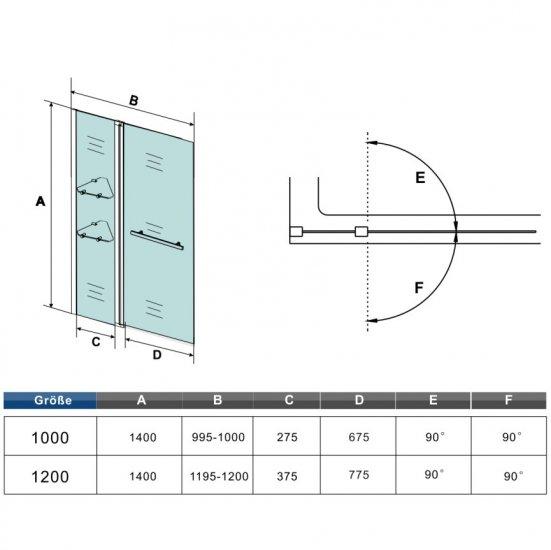 B

A

C

D

E

F

| Größe | A | B | C | D | E | F |
|---|---|---|---|---|---|---|
| 1000 | 1400 | 995-1000 | 275 | 675 | 90° | 90° |
| 1200 | 1400 | 1195-1200 | 375 | 775 | 90° | 90° |