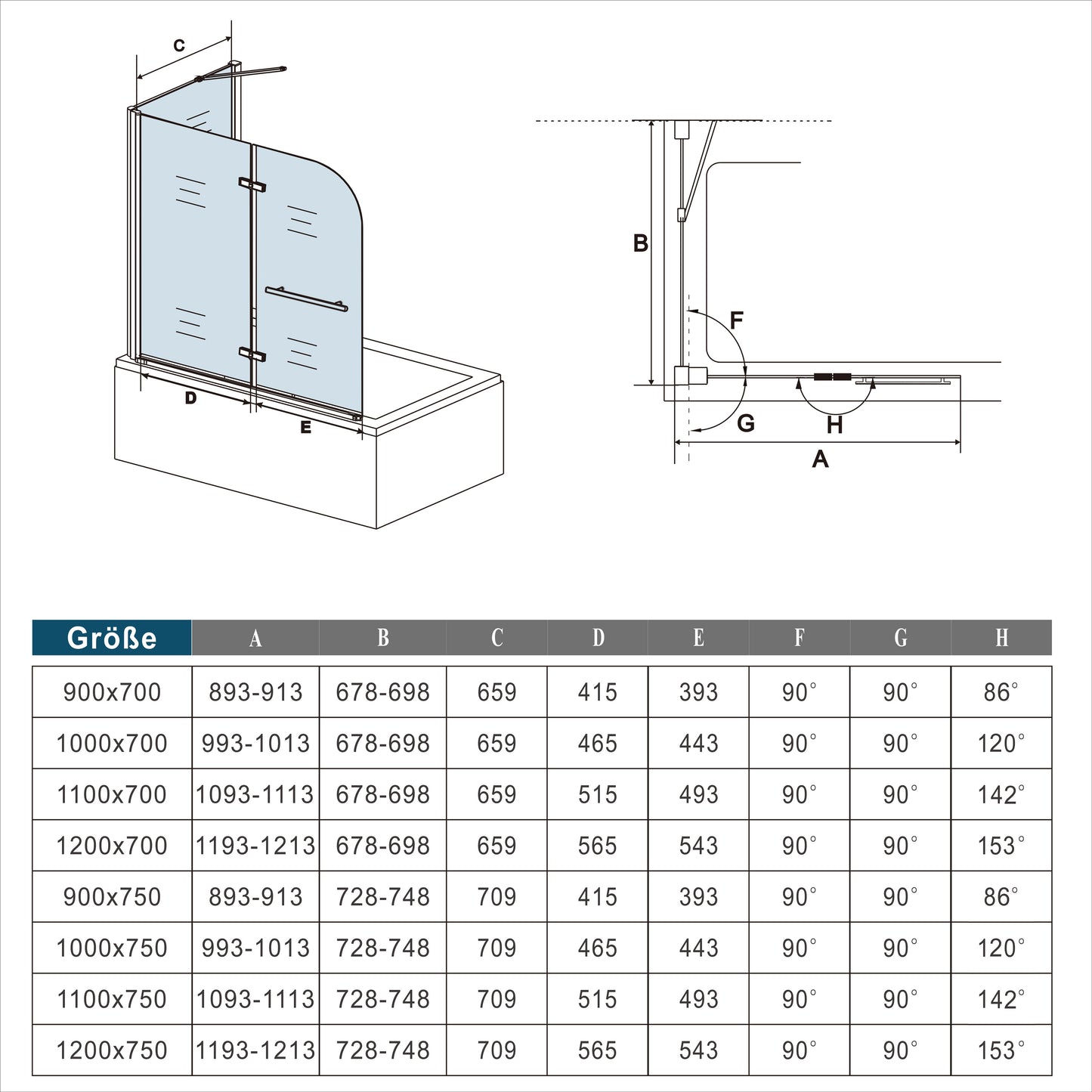 C

D

E

B

F

G

H

A

| Größe | A | B | C | D | E | F | G | H |
|---|---|---|---|---|---|---|---|---|
| 900x700 | 893-913 | 678-698 | 659 | 415 | 393 | 90° | 90° | 86° |
| 1000x700 | 993-1013 | 678-698 | 659 | 465 | 443 | 90° | 90° | 120° |
| 1100x700 | 1093-1113 | 678-698 | 659 | 515 | 493 | 90° | 90° | 142° |
| 1200x700 | 1193-1213 | 678-698 | 659 | 565 | 543 | 90° | 90° | 153° |
| 900x750 | 893-913 | 728-748 | 709 | 415 | 393 | 90° | 90° | 86° |
| 1000x750 | 993-1013 | 728-748 | 709 | 465 | 443 | 90° | 90° | 120° |
| 1100x750 | 1093-1113 | 728-748 | 709 | 515 | 493 | 90° | 90° | 142° |
| 1200x750 | 1193-1213 | 728-748 | 709 | 565 | 543 | 90° | 90° | 153° |