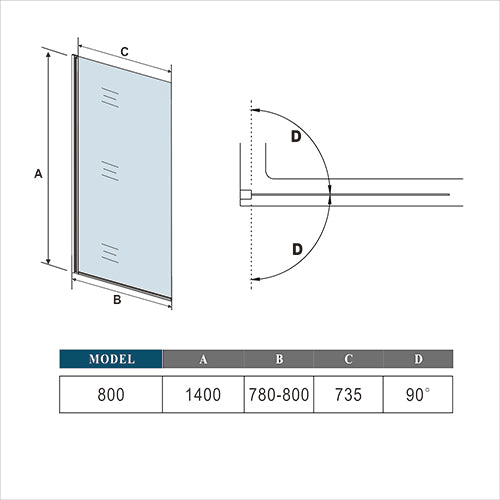 C

A

B

D

D

| MODEL | A | B | C | D |
|---|---|---|---|---|
| 800 | 1400 | 780-800 | 735 | 90° |