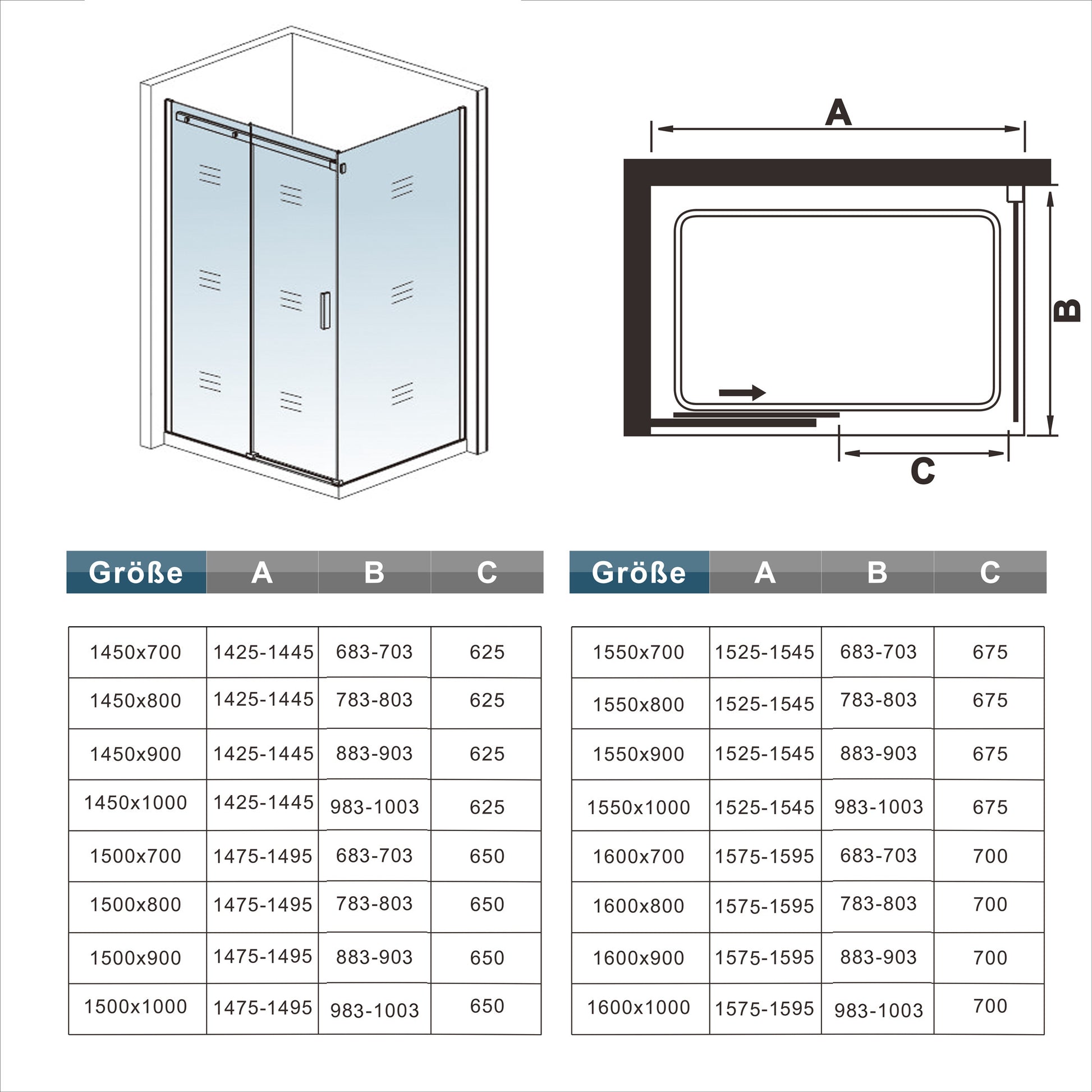 A

B

C

| Größe | A | B | C |
|---|---|---|---|
| 1450x700 | 1425-1445 | 683-703 | 625 |
| 1450x800 | 1425-1445 | 783-803 | 625 |
| 1450x900 | 1425-1445 | 883-903 | 625 |
| 1450x1000 | 1425-1445 | 983-1003 | 625 |
| 1500x700 | 1475-1495 | 683-703 | 650 |
| 1500x800 | 1475-1495 | 783-803 | 650 |
| 1500x900 | 1475-1495 | 883-903 | 650 |
| 1500x1000 | 1475-1495 | 983-1003 | 650 |

| Größe | A | B | C |
|---|---|---|---|
| 1550x700 | 1525-1545 | 683-703 | 675 |
| 1550x800 | 1525-1545 | 783-803 | 675 |
| 1550x900 | 1525-1545 | 883-903 | 675 |
| 1550x1000 | 1525-1545 | 983-1003 | 675 |
| 1600x700 | 1575-1595 | 683-703 | 700 |
| 1600x800 | 1575-1595 | 783-803 | 700 |
| 1600x900 | 1575-1595 | 883-903 | 700 |
| 1600x1000 | 1575-1595 | 983-1003 | 700 |