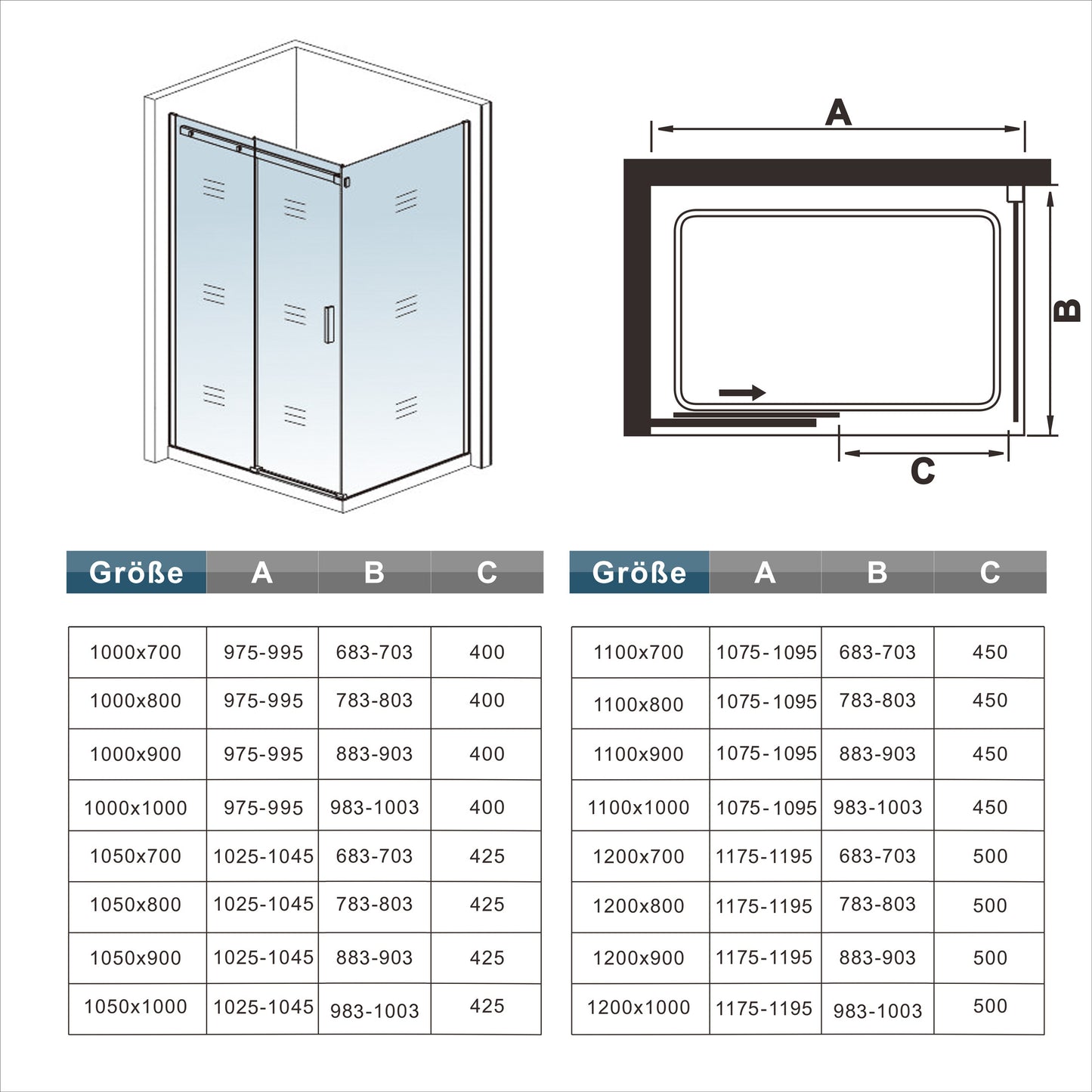 A

B

C

| Größe | A | B | C |
|---|---|---|---|
| 1000x700 | 975-995 | 683-703 | 400 |
| 1000x800 | 975-995 | 783-803 | 400 |
| 1000x900 | 975-995 | 883-903 | 400 |
| 1000x1000 | 975-995 | 983-1003 | 400 |
| 1050x700 | 1025-1045 | 683-703 | 425 |
| 1050x800 | 1025-1045 | 783-803 | 425 |
| 1050x900 | 1025-1045 | 883-903 | 425 |
| 1050x1000 | 1025-1045 | 983-1003 | 425 |

| Größe | A | B | C |
|---|---|---|---|
| 1100x700 | 1075-1095 | 683-703 | 450 |
| 1100x800 | 1075-1095 | 783-803 | 450 |
| 1100x900 | 1075-1095 | 883-903 | 450 |
| 1100x1000 | 1075-1095 | 983-1003 | 450 |
| 1200x700 | 1175-1195 | 683-703 | 500 |
| 1200x800 | 1175-1195 | 783-803 | 500 |
| 1200x900 | 1175-1195 | 883-903 | 500 |
| 1200x1000 | 1175-1195 | 983-1003 | 500 |