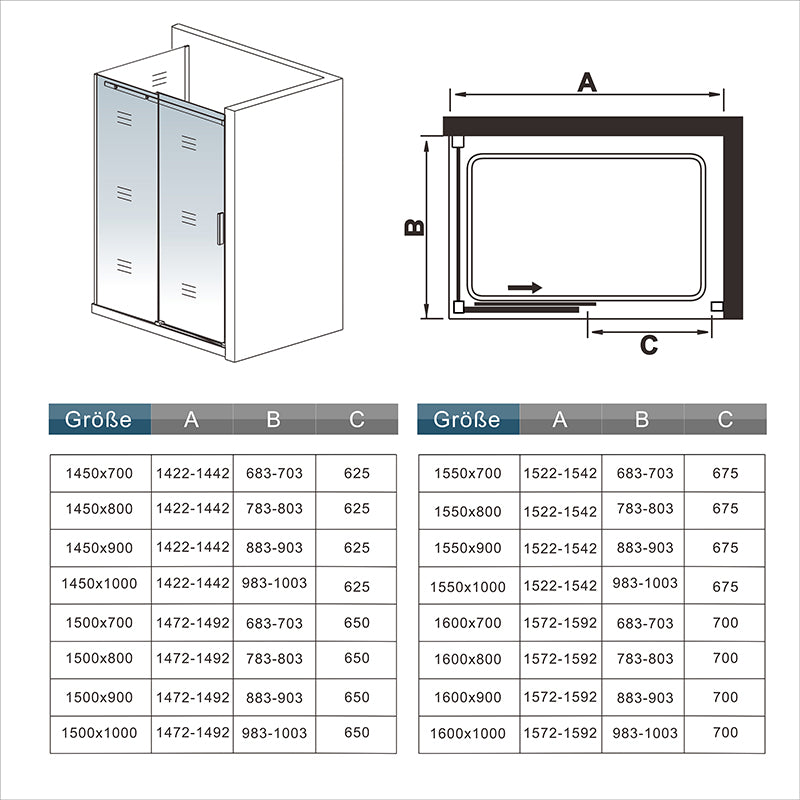 A

B

C

| Größe | A | B | C |
|---|---|---|---|
| 1450x700 | 1422-1442 | 683-703 | 625 |
| 1450x800 | 1422-1442 | 783-803 | 625 |
| 1450x900 | 1422-1442 | 883-903 | 625 |
| 1450x1000 | 1422-1442 | 983-1003 | 625 |
| 1500x700 | 1472-1492 | 683-703 | 650 |
| 1500x800 | 1472-1492 | 783-803 | 650 |
| 1500x900 | 1472-1492 | 883-903 | 650 |
| 1500x1000 | 1472-1492 | 983-1003 | 650 |

| Größe | A | B | C |
|---|---|---|---|
| 1550x700 | 1522-1542 | 683-703 | 675 |
| 1550x800 | 1522-1542 | 783-803 | 675 |
| 1550x900 | 1522-1542 | 883-903 | 675 |
| 1550x1000 | 1522-1542 | 983-1003 | 675 |
| 1600x700 | 1572-1592 | 683-703 | 700 |
| 1600x800 | 1572-1592 | 783-803 | 700 |
| 1600x900 | 1572-1592 | 883-903 | 700 |
| 1600x1000 | 1572-1592 | 983-1003 | 700 |