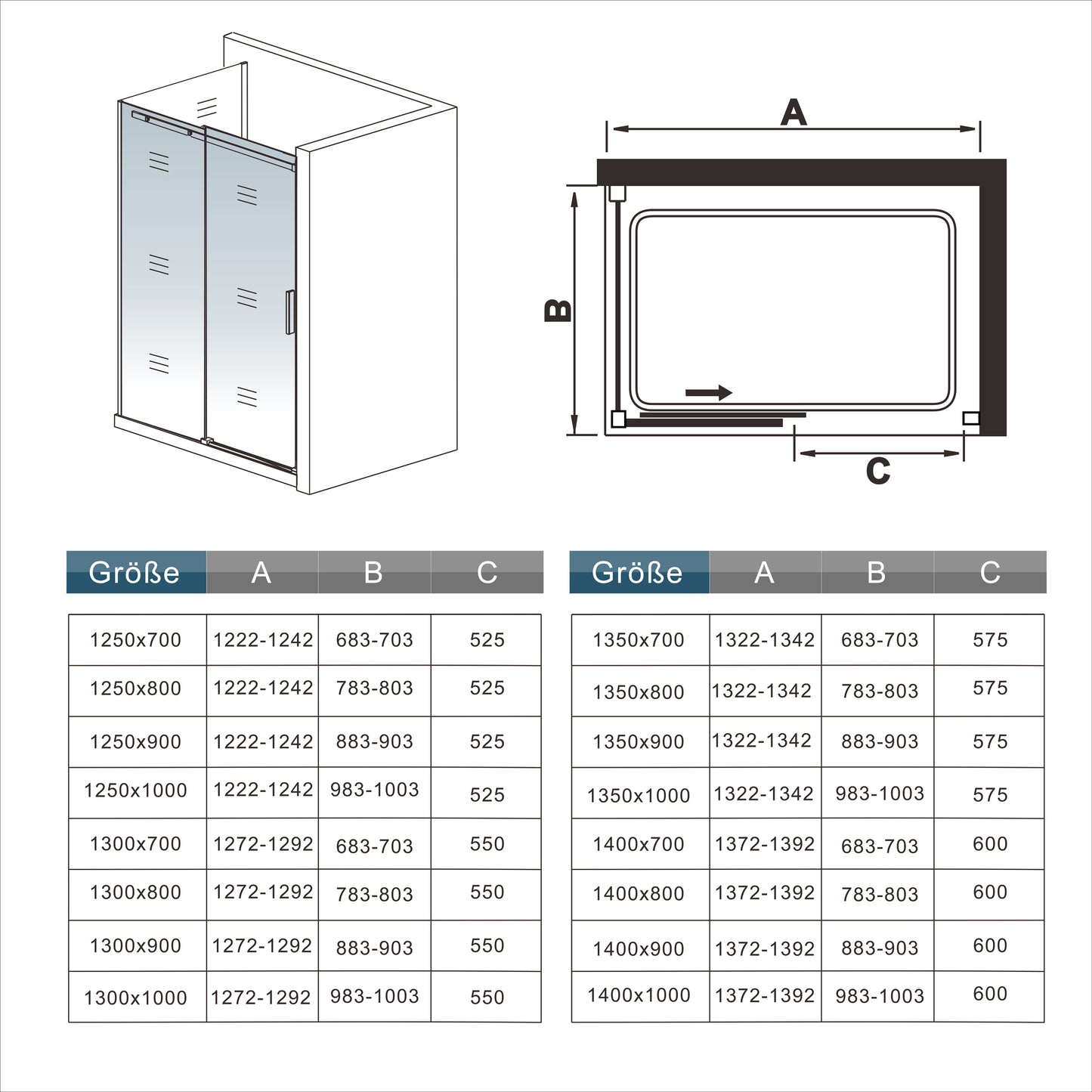 A

B

C

| Größe | A | B | C |
|---|---|---|---|
| 1250x700 | 1222-1242 | 683-703 | 525 |
| 1250x800 | 1222-1242 | 783-803 | 525 |
| 1250x900 | 1222-1242 | 883-903 | 525 |
| 1250x1000 | 1222-1242 | 983-1003 | 525 |
| 1300x700 | 1272-1292 | 683-703 | 550 |
| 1300x800 | 1272-1292 | 783-803 | 550 |
| 1300x900 | 1272-1292 | 883-903 | 550 |
| 1300x1000 | 1272-1292 | 983-1003 | 550 |

| Größe | A | B | C |
|---|---|---|---|
| 1350x700 | 1322-1342 | 683-703 | 575 |
| 1350x800 | 1322-1342 | 783-803 | 575 |
| 1350x900 | 1322-1342 | 883-903 | 575 |
| 1350x1000 | 1322-1342 | 983-1003 | 575 |
| 1400x700 | 1372-1392 | 683-703 | 600 |
| 1400x800 | 1372-1392 | 783-803 | 600 |
| 1400x900 | 1372-1392 | 883-903 | 600 |
| 1400x1000 | 1372-1392 | 983-1003 | 600 |