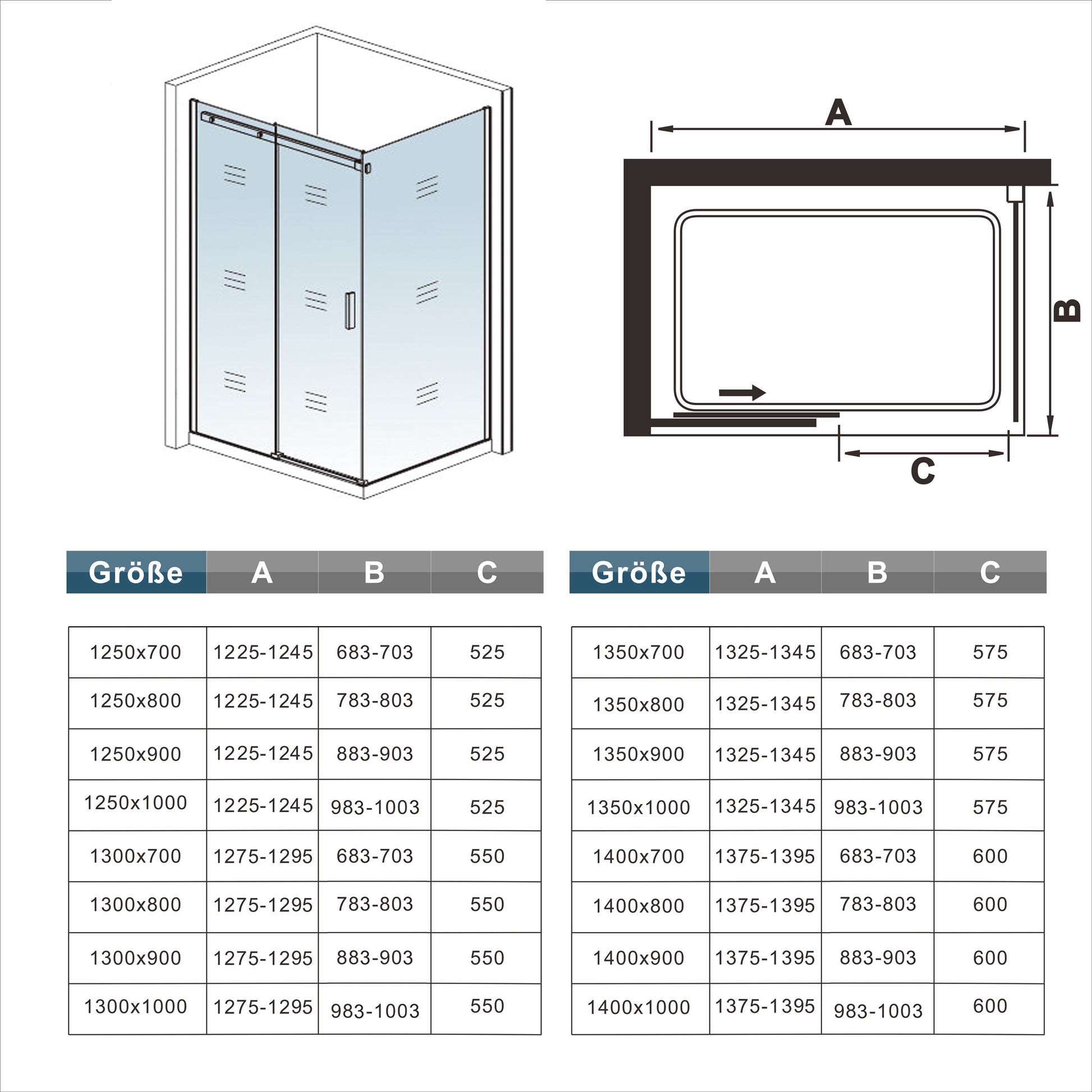 A

B

C

| Größe | A | B | C |
|---|---|---|---|
| 1250x700 | 1225-1245 | 683-703 | 525 |
| 1250x800 | 1225-1245 | 783-803 | 525 |
| 1250x900 | 1225-1245 | 883-903 | 525 |
| 1250x1000 | 1225-1245 | 983-1003 | 525 |
| 1300x700 | 1275-1295 | 683-703 | 550 |
| 1300x800 | 1275-1295 | 783-803 | 550 |
| 1300x900 | 1275-1295 | 883-903 | 550 |
| 1300x1000 | 1275-1295 | 983-1003 | 550 |

| Größe | A | B | C |
|---|---|---|---|
| 1350x700 | 1325-1345 | 683-703 | 575 |
| 1350x800 | 1325-1345 | 783-803 | 575 |
| 1350x900 | 1325-1345 | 883-903 | 575 |
| 1350x1000 | 1325-1345 | 983-1003 | 575 |
| 1400x700 | 1375-1395 | 683-703 | 600 |
| 1400x800 | 1375-1395 | 783-803 | 600 |
| 1400x900 | 1375-1395 | 883-903 | 600 |
| 1400x1000 | 1375-1395 | 983-1003 | 600 |