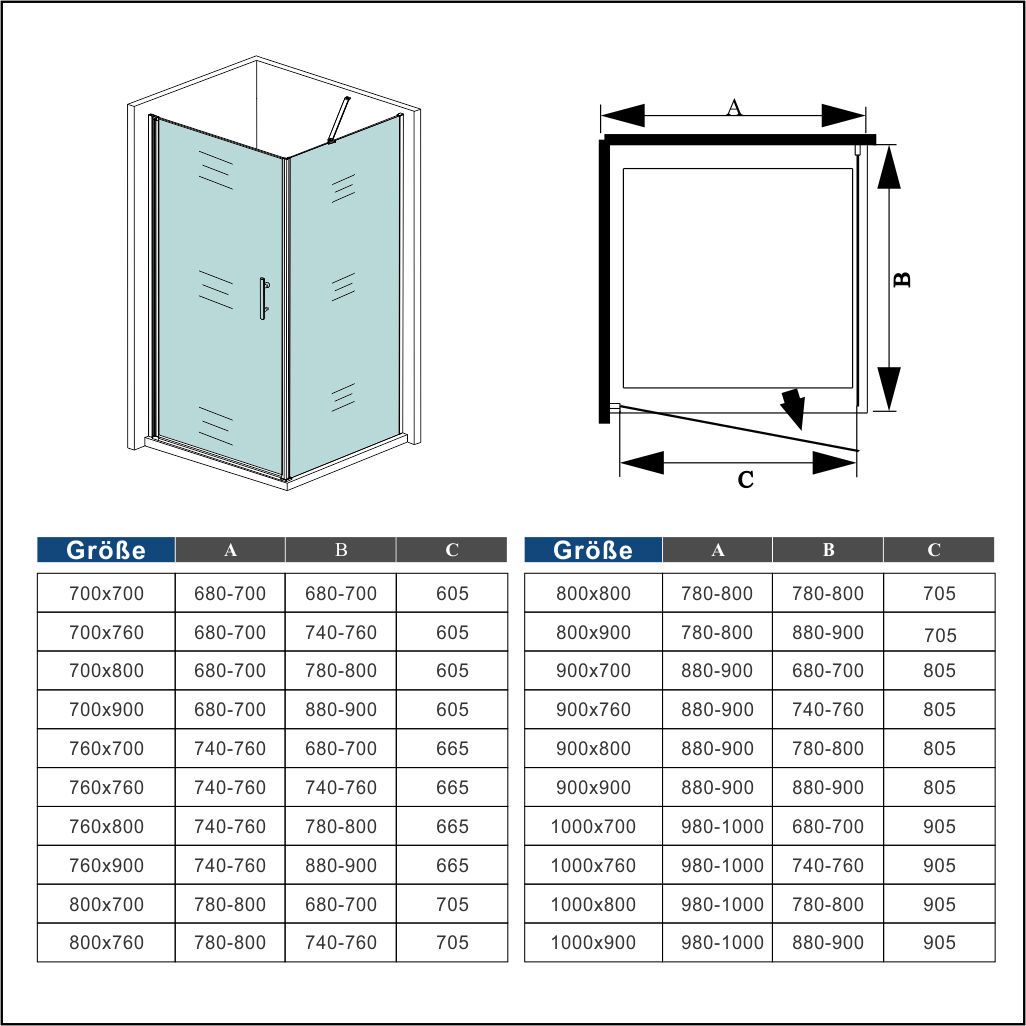 A

B

C

| Größe | A | B | C |
|---|---|---|---|
| 700x700 | 680-700 | 680-700 | 605 |
| 700x760 | 680-700 | 740-760 | 605 |
| 700x800 | 680-700 | 780-800 | 605 |
| 700x900 | 680-700 | 880-900 | 605 |
| 760x700 | 740-760 | 680-700 | 665 |
| 760x760 | 740-760 | 740-760 | 665 |
| 760x800 | 740-760 | 780-800 | 665 |
| 760x900 | 740-760 | 880-900 | 665 |
| 800x700 | 780-800 | 680-700 | 705 |
| 800x760 | 780-800 | 740-760 | 705 |

| Größe | A | B | C |
|---|---|---|---|
| 800x800 | 780-800 | 780-800 | 705 |
| 800x900 | 780-800 | 880-900 | 705 |
| 900x700 | 880-900 | 680-700 | 805 |
| 900x760 | 880-900 | 740-760 | 805 |
| 900x800 | 880-900 | 780-800 | 805 |
| 900x900 | 880-900 | 880-900 | 805 |
| 1000x700 | 980-1000 | 680-700 | 905 |
| 1000x760 | 980-1000 | 740-760 | 905 |
| 1000x800 | 980-1000 | 780-800 | 905 |
| 1000x900 | 980-1000 | 880-900 | 905 |