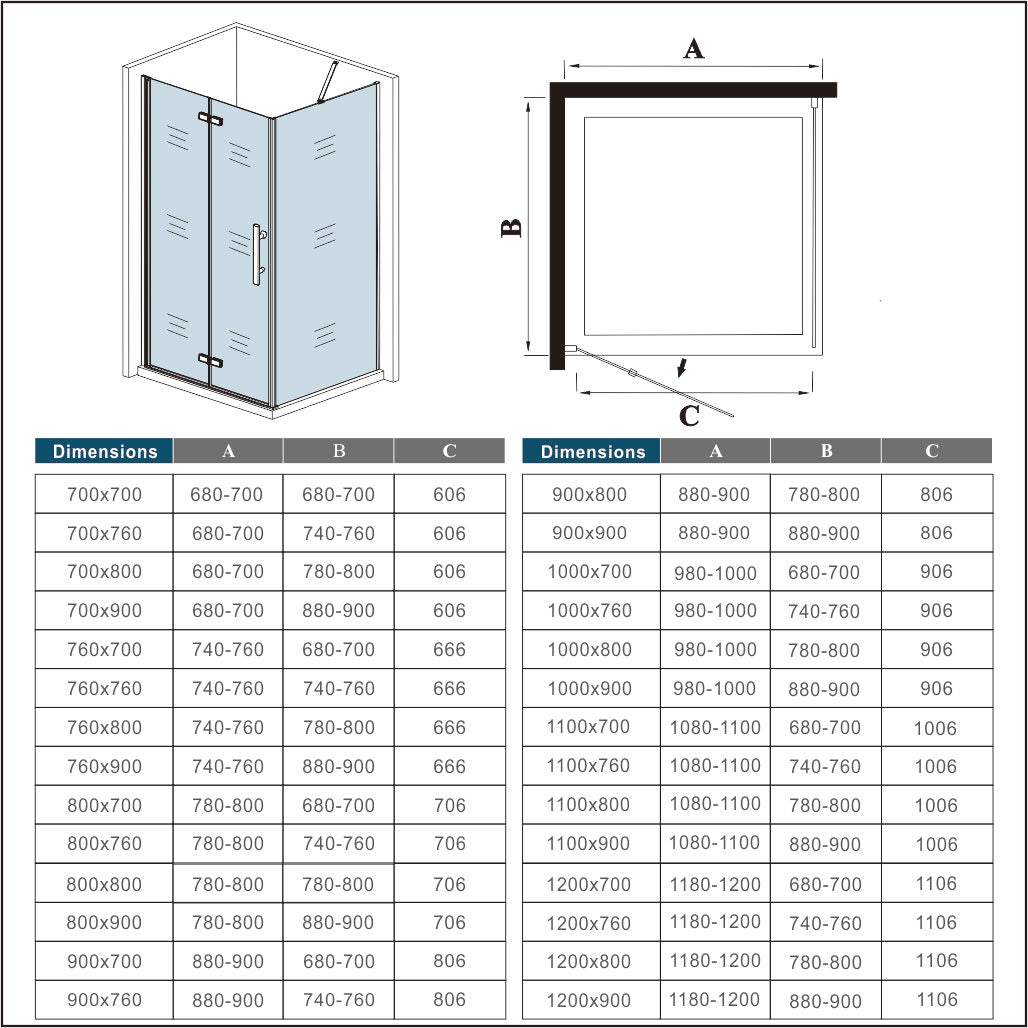 A

B

C

| Dimensions | A | B | C |
|---|---|---|---|
| 700x700 | 680-700 | 680-700 | 606 |
| 700x760 | 680-700 | 740-760 | 606 |
| 700x800 | 680-700 | 780-800 | 606 |
| 700x900 | 680-700 | 880-900 | 606 |
| 760x700 | 740-760 | 680-700 | 666 |
| 760x760 | 740-760 | 740-760 | 666 |
| 760x800 | 740-760 | 780-800 | 666 |
| 760x900 | 740-760 | 880-900 | 666 |
| 800x700 | 780-800 | 680-700 | 706 |
| 800x760 | 780-800 | 740-760 | 706 |
| 800x800 | 780-800 | 780-800 | 706 |
| 800x900 | 780-800 | 880-900 | 706 |
| 900x700 | 880-900 | 680-700 | 806 |
| 900x760 | 880-900 | 740-760 | 806 |

| Dimensions | A | B | C |
|---|---|---|---|
| 900x800 | 880-900 | 780-800 | 806 |
| 900x900 | 880-900 | 880-900 | 806 |
| 1000x700 | 980-1000 | 680-700 | 906 |
| 1000x760 | 980-1000 | 740-760 | 906 |
| 1000x800 | 980-1000 | 780-800 | 906 |
| 1000x900 | 980-1000 | 880-900 | 906 |
| 1100x700 | 1080-1100 | 680-700 | 1006 |
| 1100x760 | 1080-1100 | 740-760 | 1006 |
| 1100x800 | 1080-1100 | 780-800 | 1006 |
| 1100x900 | 1080-1100 | 880-900 | 1006 |
| 1200x700 | 1180-1200 | 680-700 | 1106 |
| 1200x760 | 1180-1200 | 740-760 | 1106 |
| 1200x800 | 1180-1200 | 780-800 | 1106 |
| 1200x900 | 1180-1200 | 880-900 | 1106 |