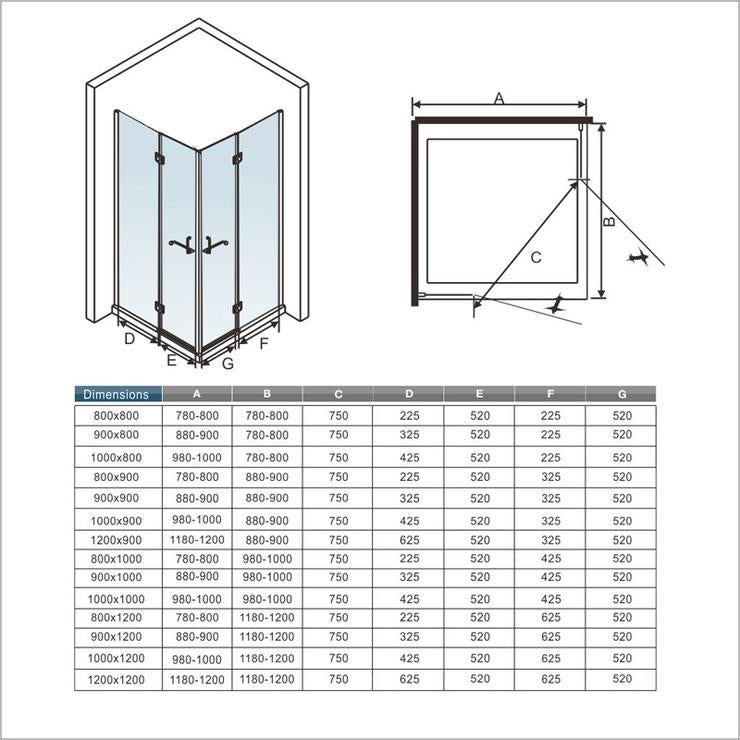 D
E
G
F

A
B
C

| Dimensions | A | B | C | D | E | F | G |
|---|---|---|---|---|---|---|---|
| 800x800 | 780-800 | 780-800 | 750 | 225 | 520 | 225 | 520 |
| 900x800 | 880-900 | 780-800 | 750 | 325 | 520 | 225 | 520 |
| 1000x800 | 980-1000 | 780-800 | 750 | 425 | 520 | 225 | 520 |
| 800x900 | 780-800 | 880-900 | 750 | 225 | 520 | 325 | 520 |
| 900x900 | 880-900 | 880-900 | 750 | 325 | 520 | 325 | 520 |
| 1000x900 | 980-1000 | 880-900 | 750 | 425 | 520 | 325 | 520 |
| 1200x900 | 1180-1200 | 880-900 | 750 | 625 | 520 | 325 | 520 |
| 800x1000 | 780-800 | 980-1000 | 750 | 225 | 520 | 425 | 520 |
| 900x1000 | 880-900 | 980-1000 | 750 | 325 | 520 | 425 | 520 |
| 1000x1000 | 980-1000 | 980-1000 | 750 | 425 | 520 | 425 | 520 |
| 800x1200 | 780-800 | 1180-1200 | 750 | 225 | 520 | 625 | 520 |
| 900x1200 | 880-900 | 1180-1200 | 750 | 325 | 520 | 625 | 520 |
| 1000x1200 | 980-1000 | 1180-1200 | 750 | 425 | 520 | 625 | 520 |
| 1200x1200 | 1180-1200 | 1180-1200 | 750 | 625 | 520 | 625 | 520 |