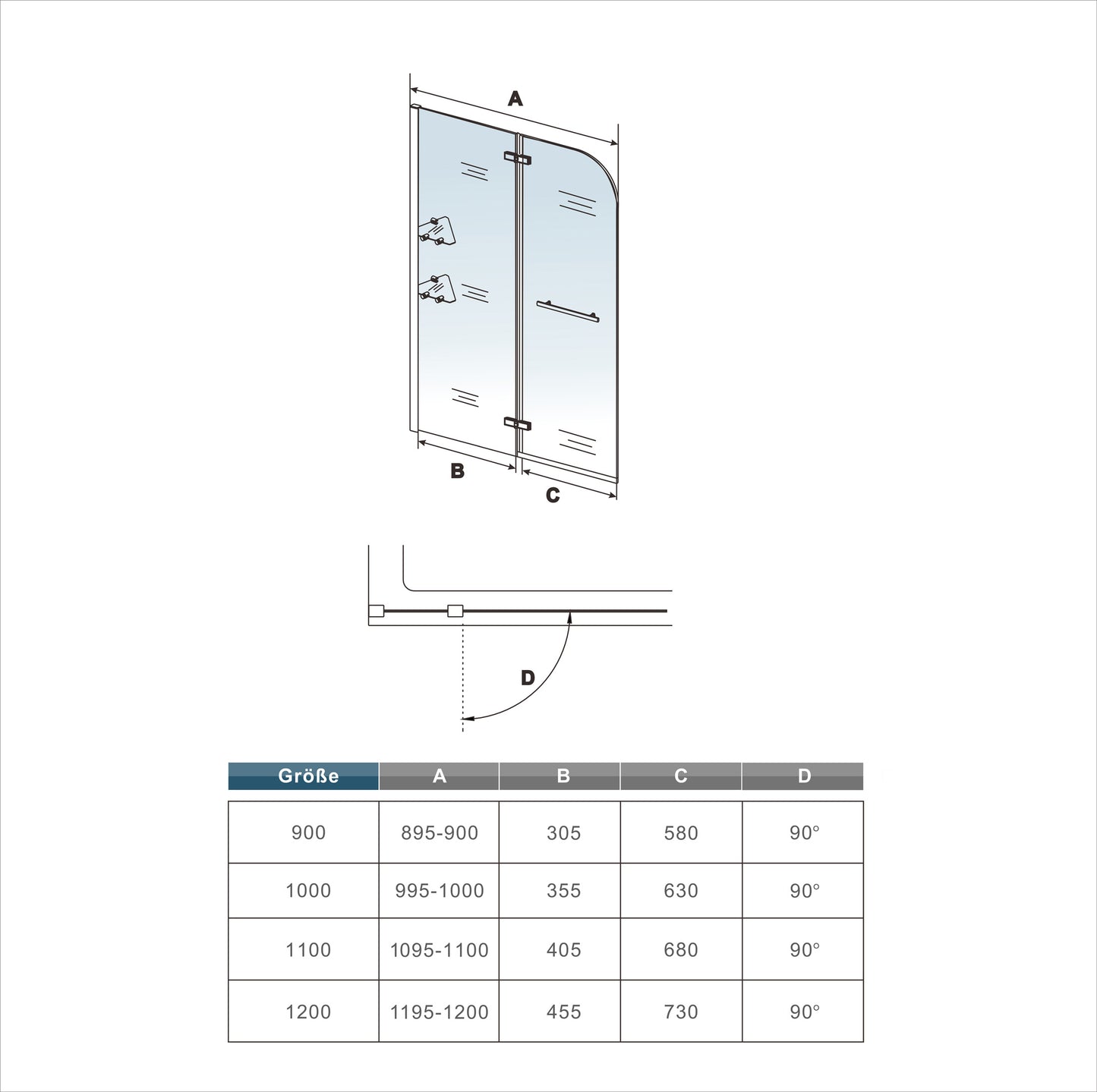 A

B

C

D

| Größe | A | B | C | D |
|---|---|---|---|---|
| 900 | 895-900 | 305 | 580 | 90° |
| 1000 | 995-1000 | 355 | 630 | 90° |
| 1100 | 1095-1100 | 405 | 680 | 90° |
| 1200 | 1195-1200 | 455 | 730 | 90° |