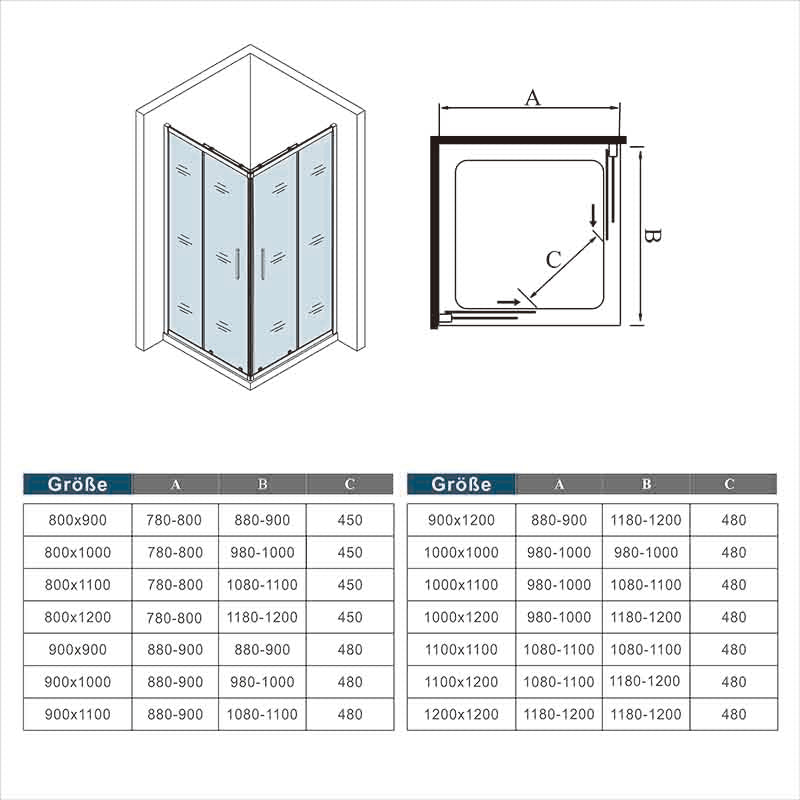 A

B

C

| Größe | A | B | C |
|---|---|---|---|
| 800x900 | 780-800 | 880-900 | 450 |
| 800x1000 | 780-800 | 980-1000 | 450 |
| 800x1100 | 780-800 | 1080-1100 | 450 |
| 800x1200 | 780-800 | 1180-1200 | 450 |
| 900x900 | 880-900 | 880-900 | 480 |
| 900x1000 | 880-900 | 980-1000 | 480 |
| 900x1100 | 880-900 | 1080-1100 | 480 |

| Größe | A | B | C |
|---|---|---|---|
| 900x1200 | 880-900 | 1180-1200 | 480 |
| 1000x1000 | 980-1000 | 980-1000 | 480 |
| 1000x1100 | 980-1000 | 1080-1100 | 480 |
| 1000x1200 | 980-1000 | 1180-1200 | 480 |
| 1100x1100 | 1080-1100 | 1080-1100 | 480 |
| 1100x1200 | 1080-1100 | 1180-1200 | 480 |
| 1200x1200 | 1180-1200 | 1180-1200 | 480 |