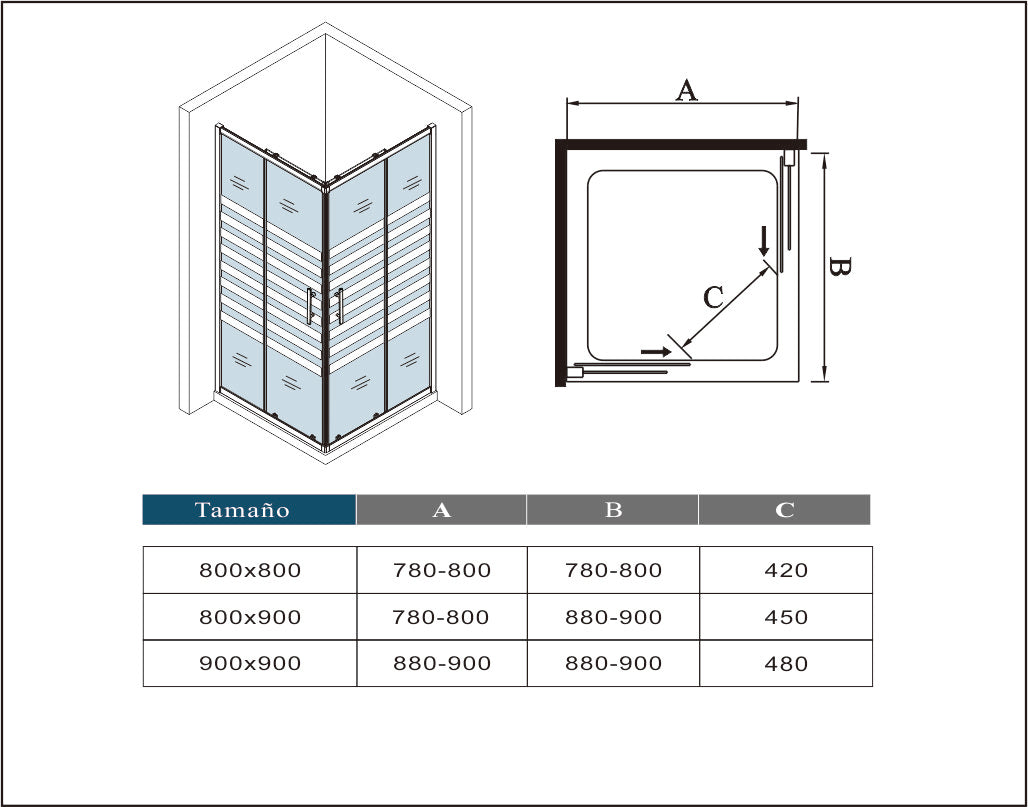 A

B

C

| Tamaño | A | B | C |
|---|---|---|---|
| 800x800 | 780-800 | 780-800 | 420 |
| 800x900 | 780-800 | 880-900 | 450 |
| 900x900 | 880-900 | 880-900 | 480 |