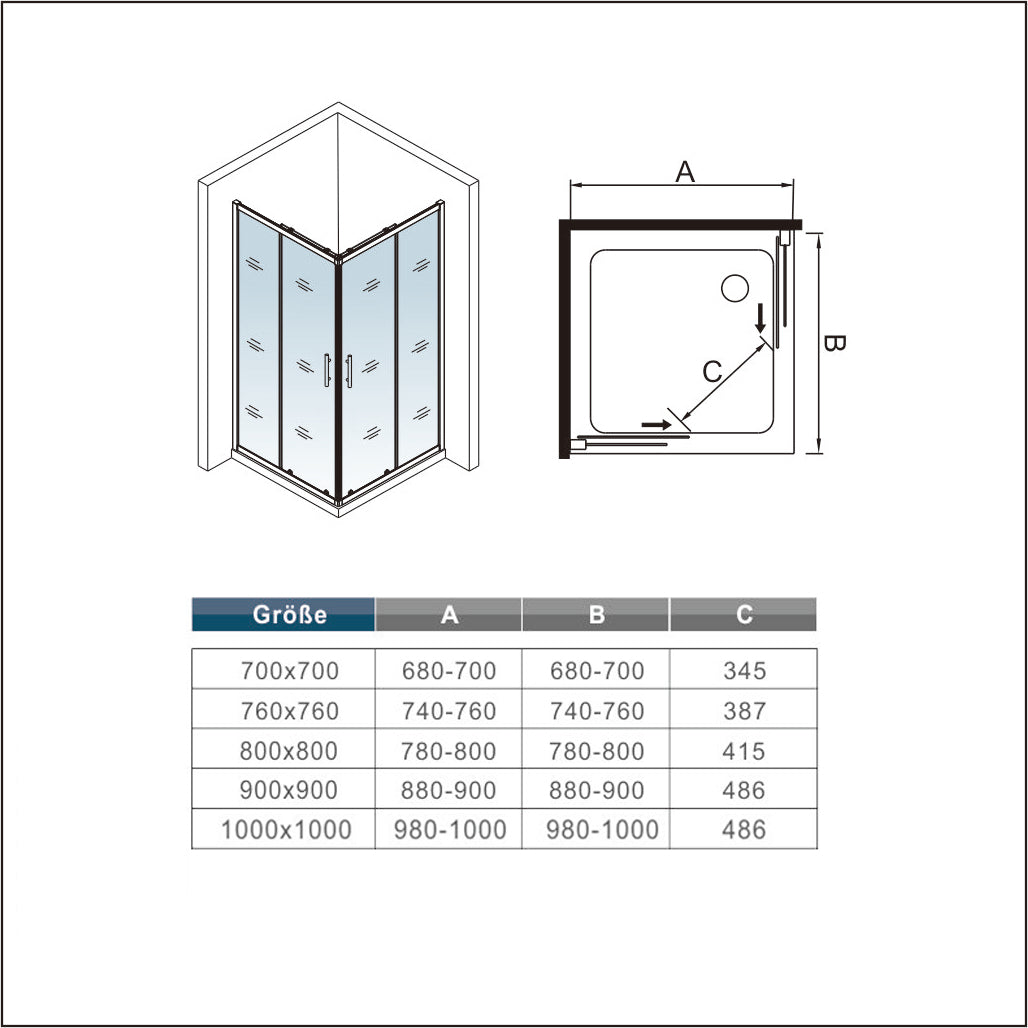 A

B

C

| Größe | A | B | C |
|---|---|---|---|
| 700x700 | 680-700 | 680-700 | 345 |
| 760x760 | 740-760 | 740-760 | 387 |
| 800x800 | 780-800 | 780-800 | 415 |
| 900x900 | 880-900 | 880-900 | 486 |
| 1000x1000 | 980-1000 | 980-1000 | 486 |