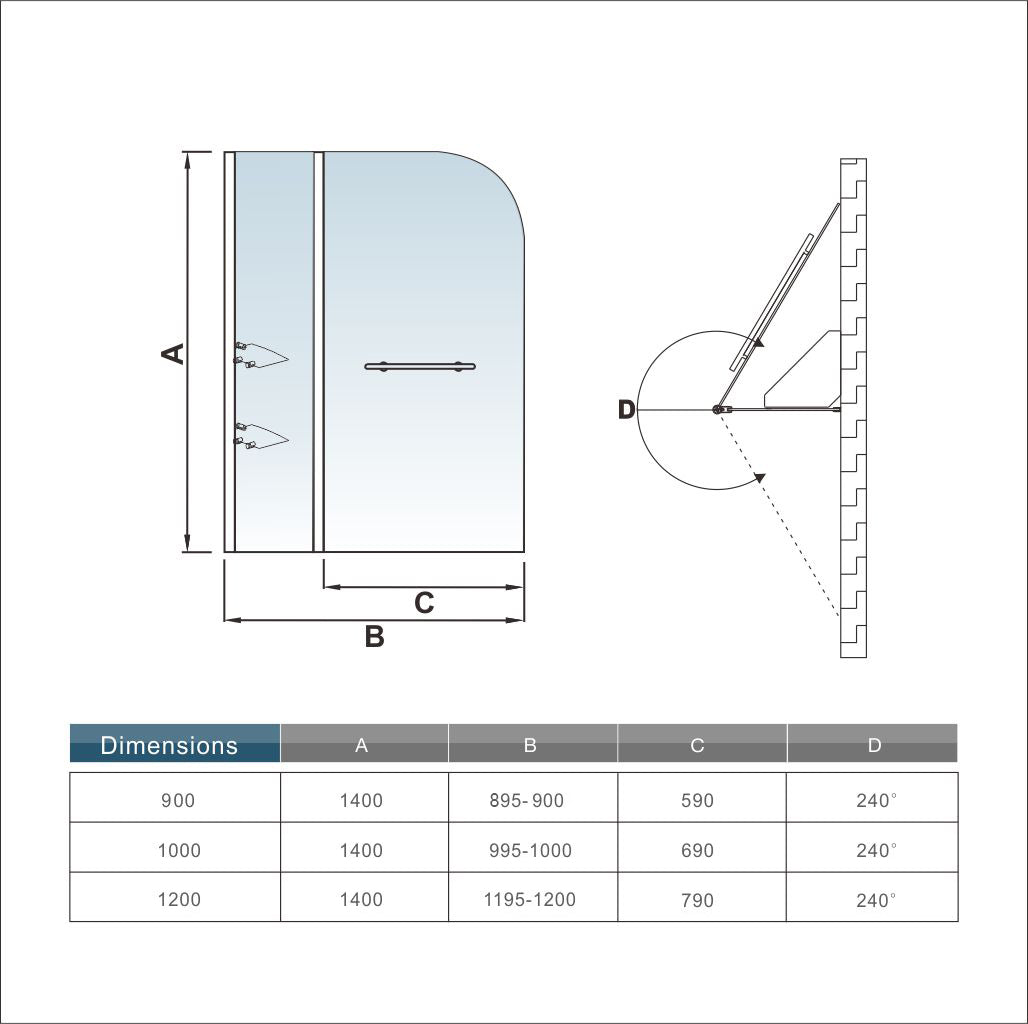 A

C

B

D

| Dimensions | A | B | C | D |
|---|---|---|---|---|
| 900 | 1400 | 895- 900 | 590 | 240° |
| 1000 | 1400 | 995-1000 | 690 | 240° |
| 1200 | 1400 | 1195-1200 | 790 | 240° |