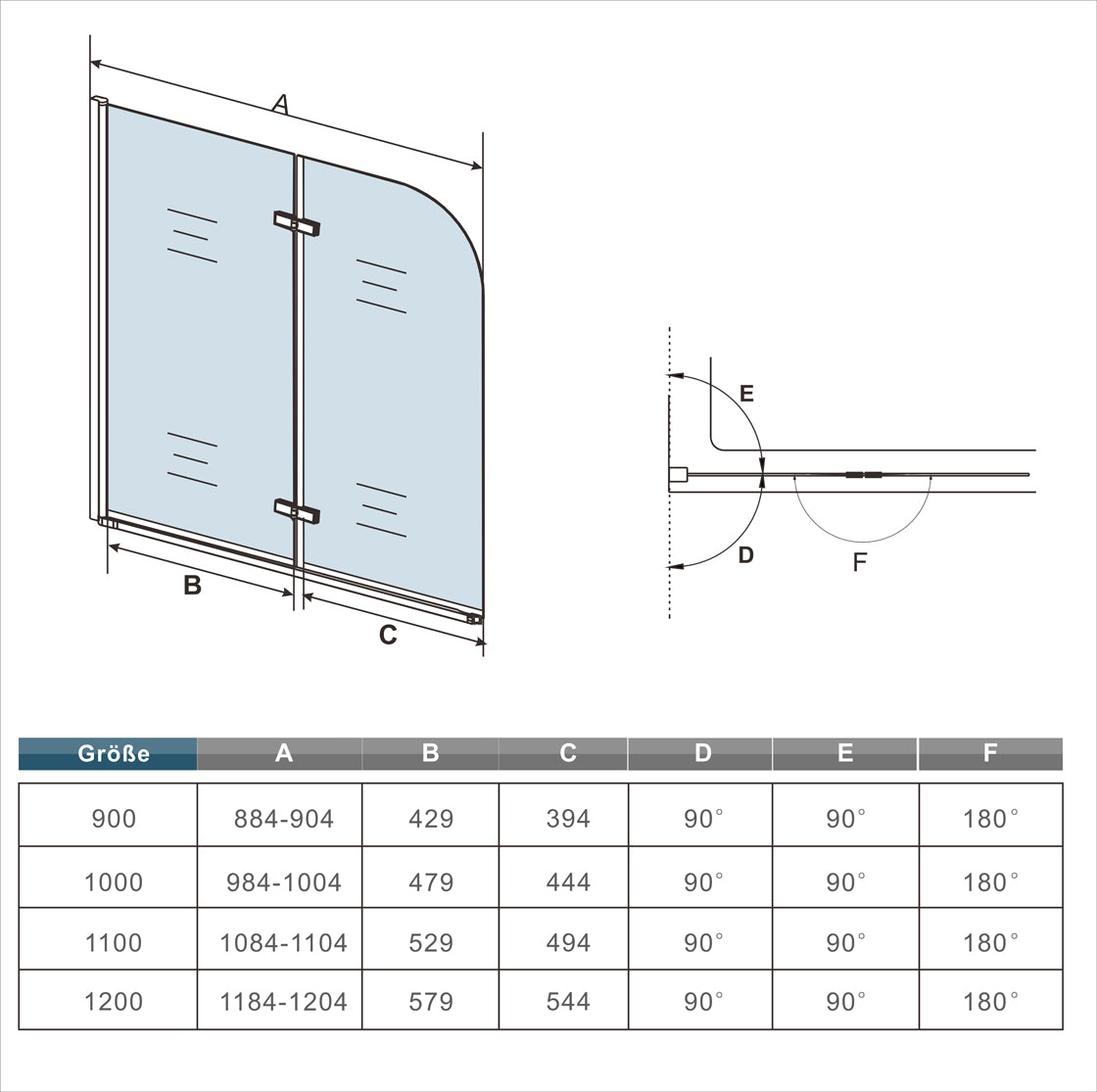 A

B

C

E

D

F

| Größe | A | B | C | D | E | F |
|---|---|---|---|---|---|---|
| 900 | 884-904 | 429 | 394 | 90° | 90° | 180° |
| 1000 | 984-1004 | 479 | 444 | 90° | 90° | 180° |
| 1100 | 1084-1104 | 529 | 494 | 90° | 90° | 180° |
| 1200 | 1184-1204 | 579 | 544 | 90° | 90° | 180° |