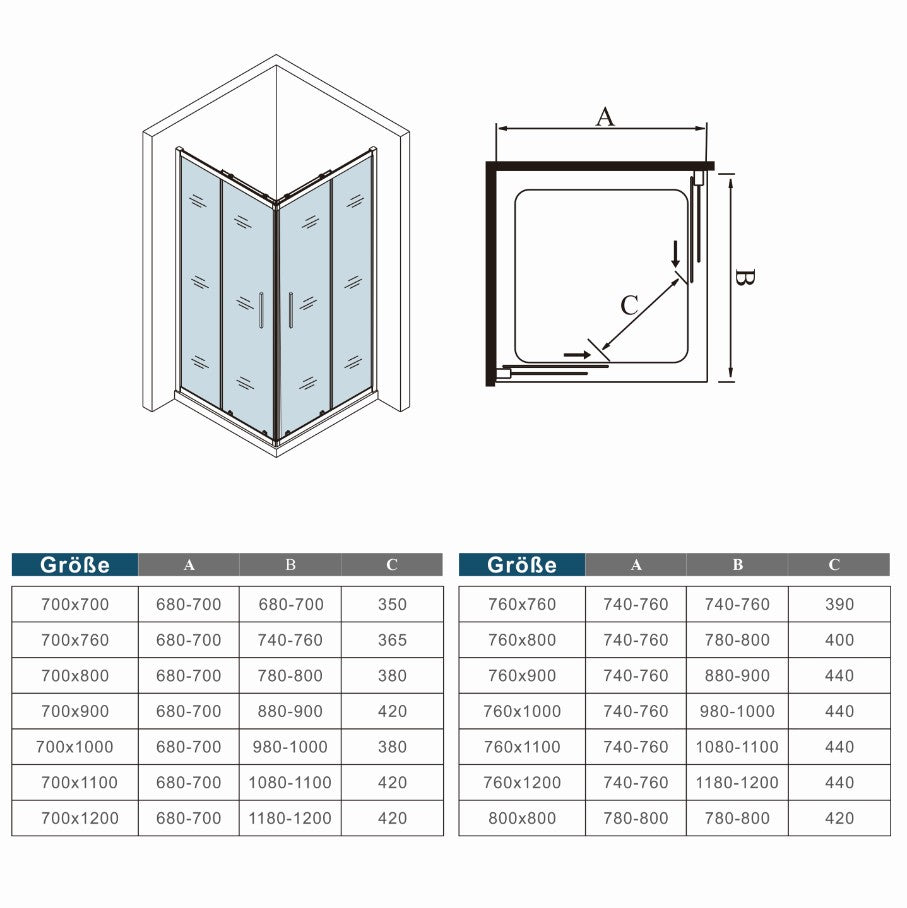 A

B

C

| Größe | A | B | C |
|---|---|---|---|
| 700x700 | 680-700 | 680-700 | 350 |
| 700x760 | 680-700 | 740-760 | 365 |
| 700x800 | 680-700 | 780-800 | 380 |
| 700x900 | 680-700 | 880-900 | 420 |
| 700x1000 | 680-700 | 980-1000 | 380 |
| 700x1100 | 680-700 | 1080-1100 | 420 |
| 700x1200 | 680-700 | 1180-1200 | 420 |

| Größe | A | B | C |
|---|---|---|---|
| 760x760 | 740-760 | 740-760 | 390 |
| 760x800 | 740-760 | 780-800 | 400 |
| 760x900 | 740-760 | 880-900 | 440 |
| 760x1000 | 740-760 | 980-1000 | 440 |
| 760x1100 | 740-760 | 1080-1100 | 440 |
| 760x1200 | 740-760 | 1180-1200 | 440 |
| 800x800 | 780-800 | 780-800 | 420 |