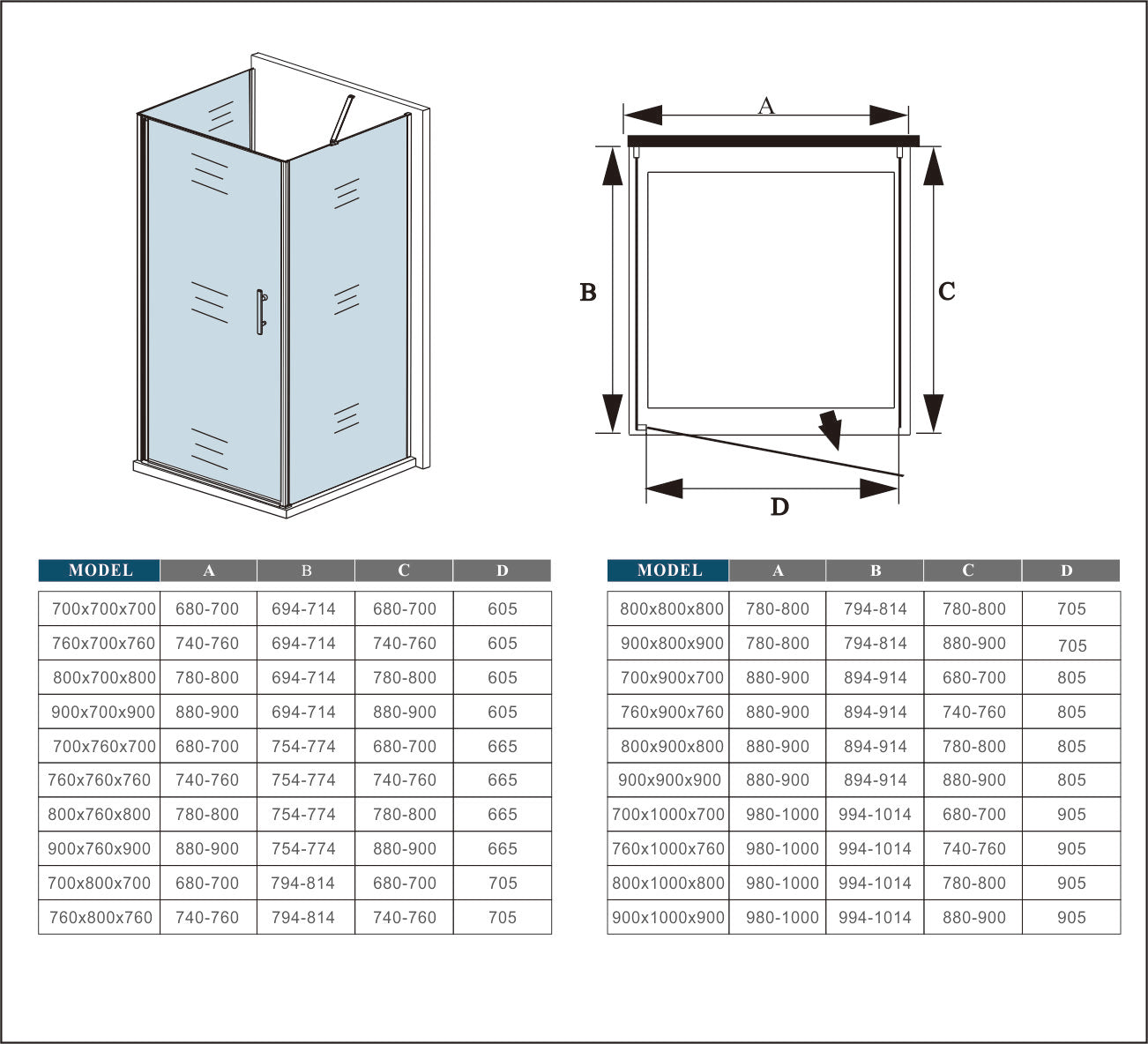 A

B

C

D

| MODEL | A | B | C | D |
|---|---|---|---|---|
| 700x700x700 | 680-700 | 694-714 | 680-700 | 605 |
| 760x700x760 | 740-760 | 694-714 | 740-760 | 605 |
| 800x700x800 | 780-800 | 694-714 | 780-800 | 605 |
| 900x700x900 | 880-900 | 694-714 | 880-900 | 605 |
| 700x760x700 | 680-700 | 754-774 | 680-700 | 665 |
| 760x760x760 | 740-760 | 754-774 | 740-760 | 665 |
| 800x760x800 | 780-800 | 754-774 | 780-800 | 665 |
| 900x760x900 | 880-900 | 754-774 | 880-900 | 665 |
| 700x800x700 | 680-700 | 794-814 | 680-700 | 705 |
| 760x800x760 | 740-760 | 794-814 | 740-760 | 705 |

| MODEL | A | B | C | D |
|---|---|---|---|---|
| 800x800x800 | 780-800 | 794-814 | 780-800 | 705 |
| 900x800x900 | 780-800 | 794-814 | 880-900 | 705 |
| 700x900x700 | 880-900 | 894-914 | 680-700 | 805 |
| 760x900x760 | 880-900 | 894-914 | 740-760 | 805 |
| 800x900x800 | 880-900 | 894-914 | 780-800 | 805 |
| 900x900x900 | 880-900 | 894-914 | 880-900 | 805 |
| 700x1000x700 | 980-1000 | 994-1014 | 680-700 | 905 |
| 760x1000x760 | 980-1000 | 994-1014 | 740-760 | 905 |
| 800x1000x800 | 980-1000 | 994-1014 | 780-800 | 905 |
| 900x1000x900 | 980-1000 | 994-1014 | 880-900 | 905 |