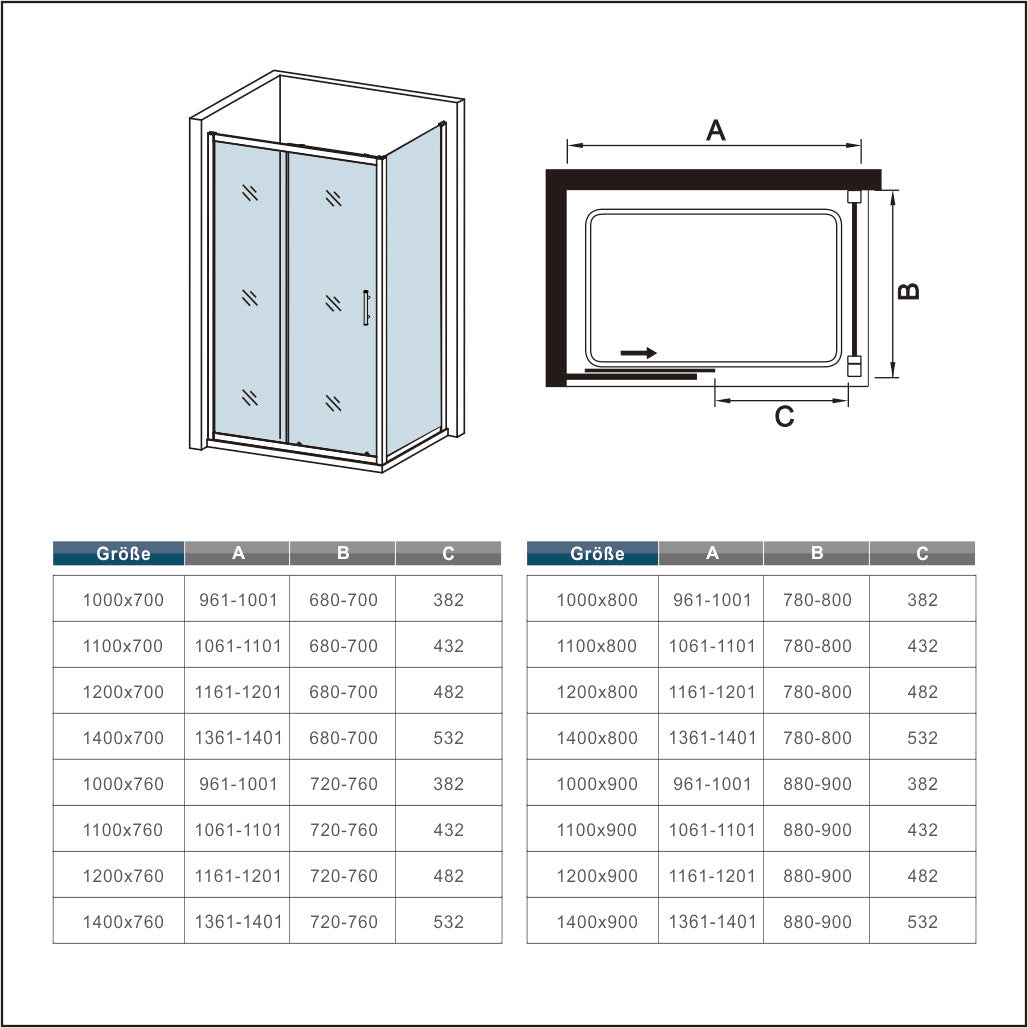 A

B

C

| Größe | A | B | C |
|---|---|---|---|
| 1000x700 | 961-1001 | 680-700 | 382 |
| 1100x700 | 1061-1101 | 680-700 | 432 |
| 1200x700 | 1161-1201 | 680-700 | 482 |
| 1400x700 | 1361-1401 | 680-700 | 532 |
| 1000x760 | 961-1001 | 720-760 | 382 |
| 1100x760 | 1061-1101 | 720-760 | 432 |
| 1200x760 | 1161-1201 | 720-760 | 482 |
| 1400x760 | 1361-1401 | 720-760 | 532 |

| Größe | A | B | C |
|---|---|---|---|
| 1000x800 | 961-1001 | 780-800 | 382 |
| 1100x800 | 1061-1101 | 780-800 | 432 |
| 1200x800 | 1161-1201 | 780-800 | 482 |
| 1400x800 | 1361-1401 | 780-800 | 532 |
| 1000x900 | 961-1001 | 880-900 | 382 |
| 1100x900 | 1061-1101 | 880-900 | 432 |
| 1200x900 | 1161-1201 | 880-900 | 482 |
| 1400x900 | 1361-1401 | 880-900 | 532 |