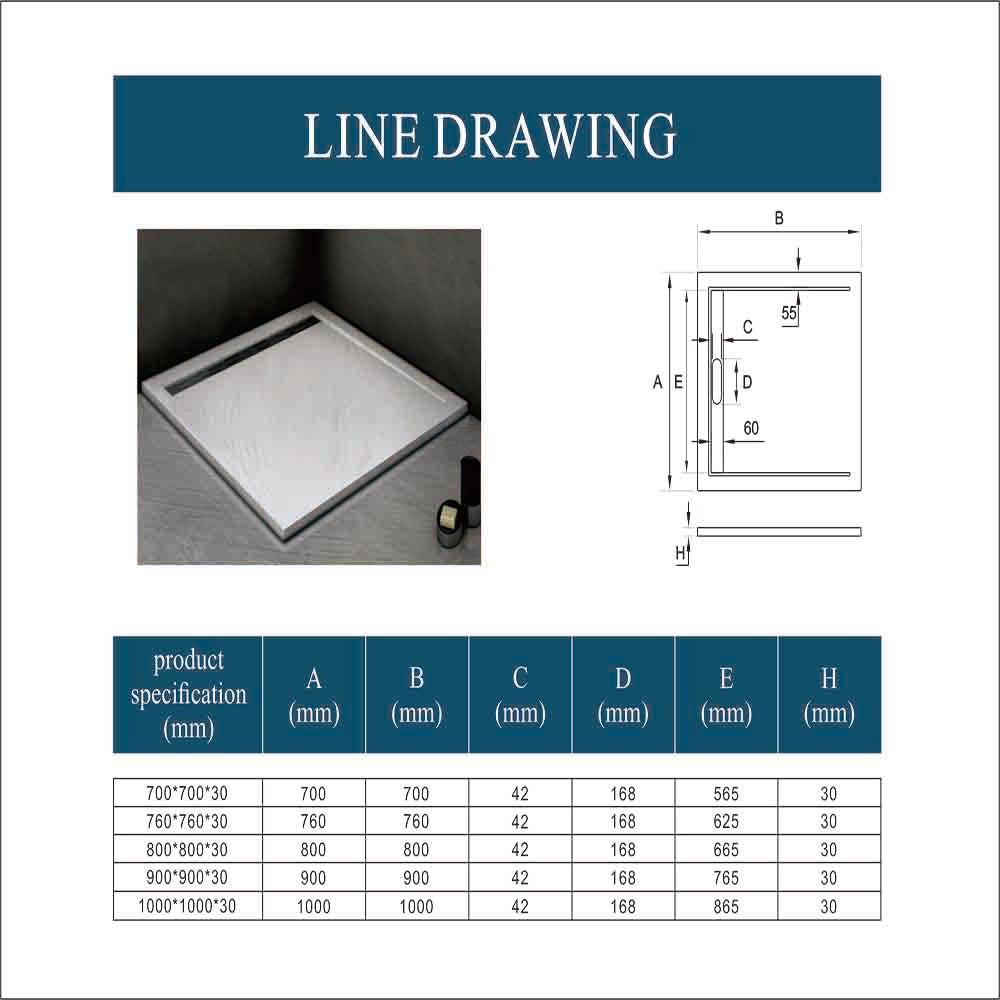 LINE DRAWING

B

55

C

A E

D

60

H

| product specification (mm) | A (mm) | B (mm) | C (mm) | D (mm) | E (mm) | H (mm) |
|---|---|---|---|---|---|---|
| 700\*700\*30 | 700 | 700 | 42 | 168 | 565 | 30 |
| 760\*760\*30 | 760 | 760 | 42 | 168 | 625 | 30 |
| 800\*800\*30 | 800 | 800 | 42 | 168 | 665 | 30 |
| 900\*900\*30 | 900 | 900 | 42 | 168 | 765 | 30 |
| 1000\*1000\*30 | 1000 | 1000 | 42 | 168 | 865 | 30 |