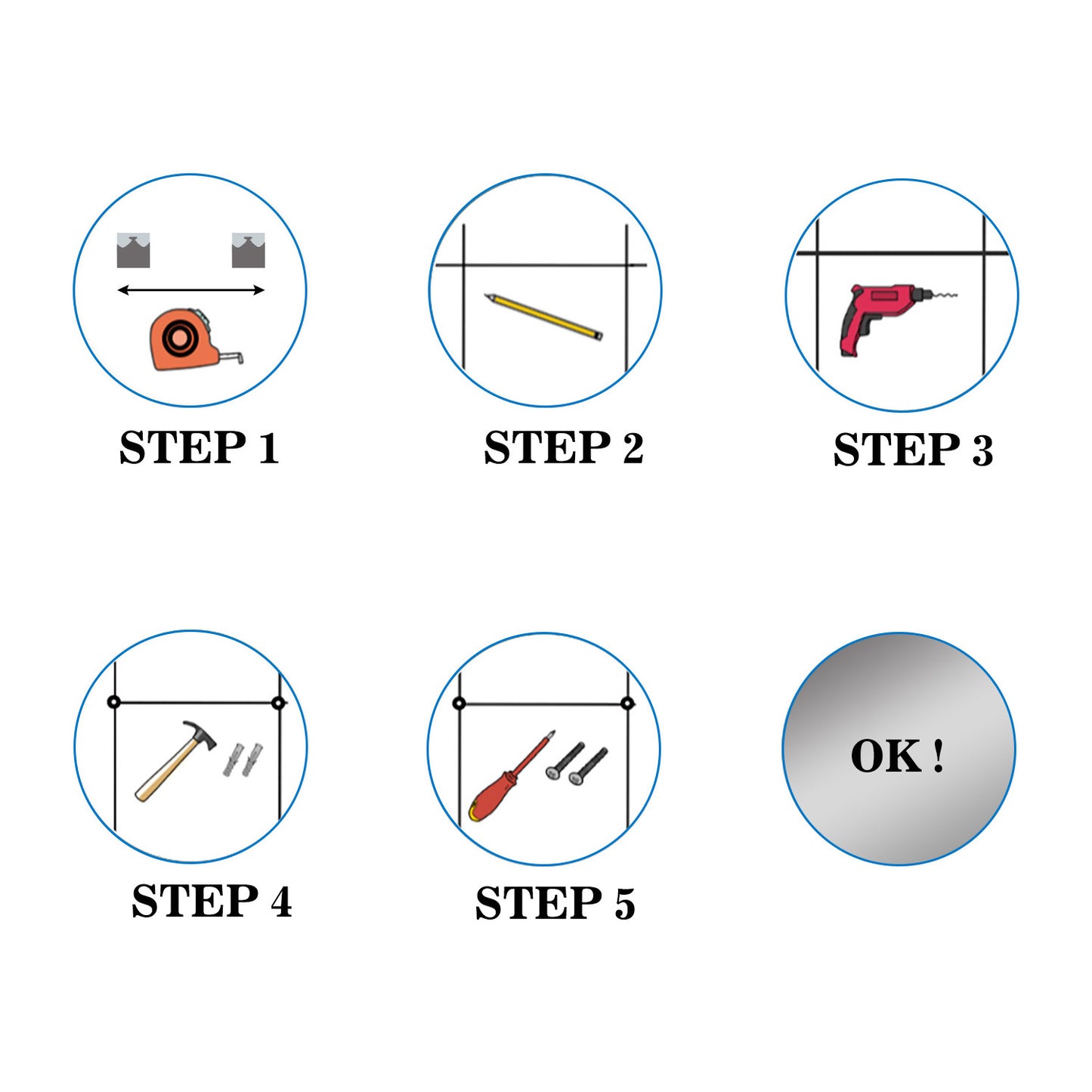 STEP 1

STEP 2

STEP 3

STEP 4

STEP 5

OK !