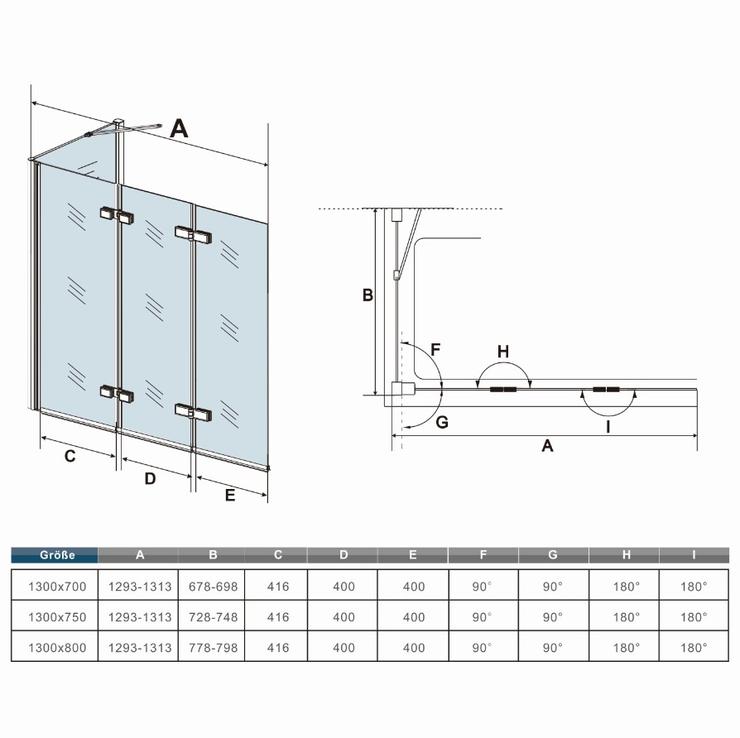 A

C

D

E

B

F

H

G

I

A

| Größe | A | B | C | D | E | F | G | H | I |
|---|---|---|---|---|---|---|---|---|---|
| 1300x700 | 1293-1313 | 678-698 | 416 | 400 | 400 | 90° | 90° | 180° | 180° |
| 1300x750 | 1293-1313 | 728-748 | 416 | 400 | 400 | 90° | 90° | 180° | 180° |
| 1300x800 | 1293-1313 | 778-798 | 416 | 400 | 400 | 90° | 90° | 180° | 180° |