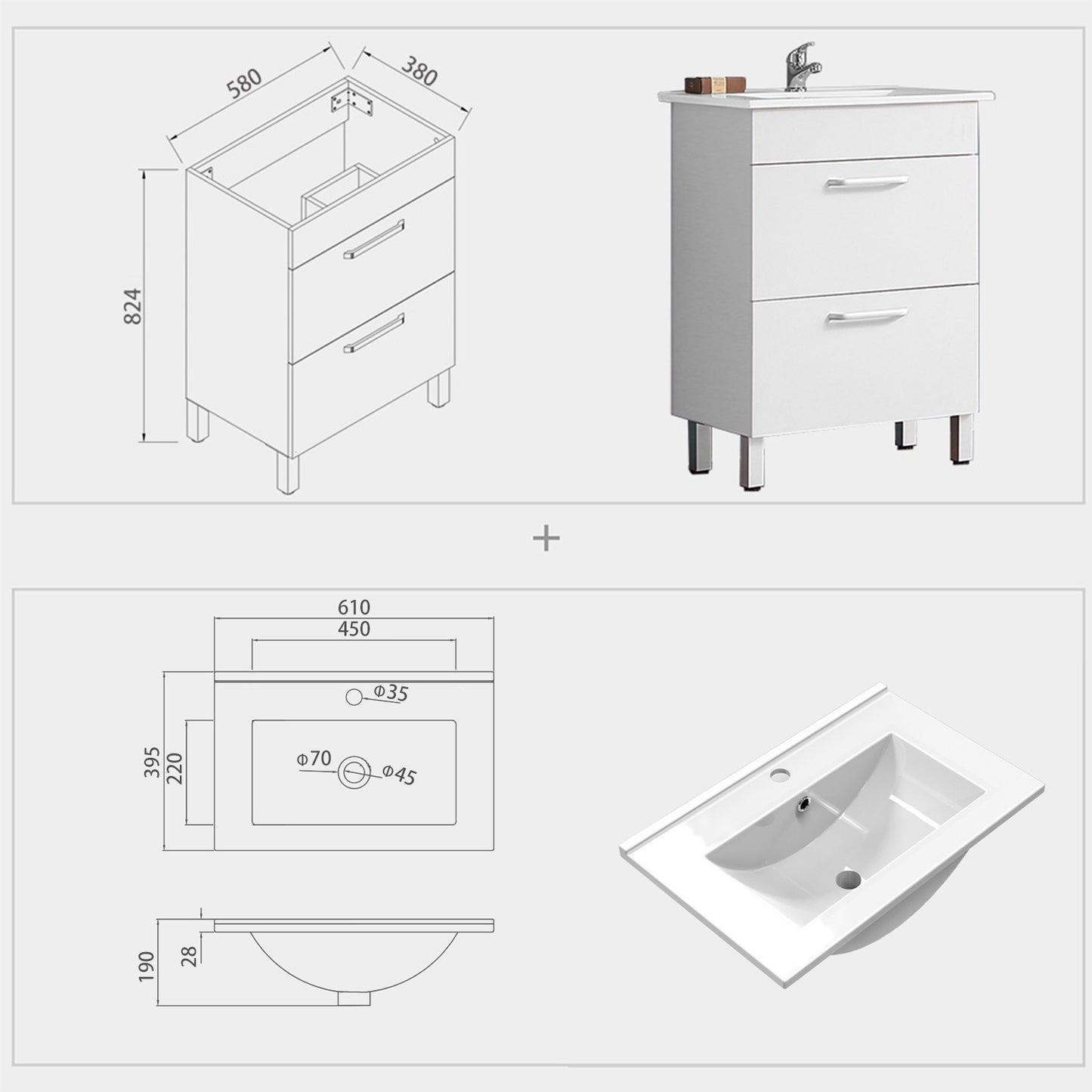 580

380

824

+

610

450

Φ35

395

220

Φ70

Φ45

190

28