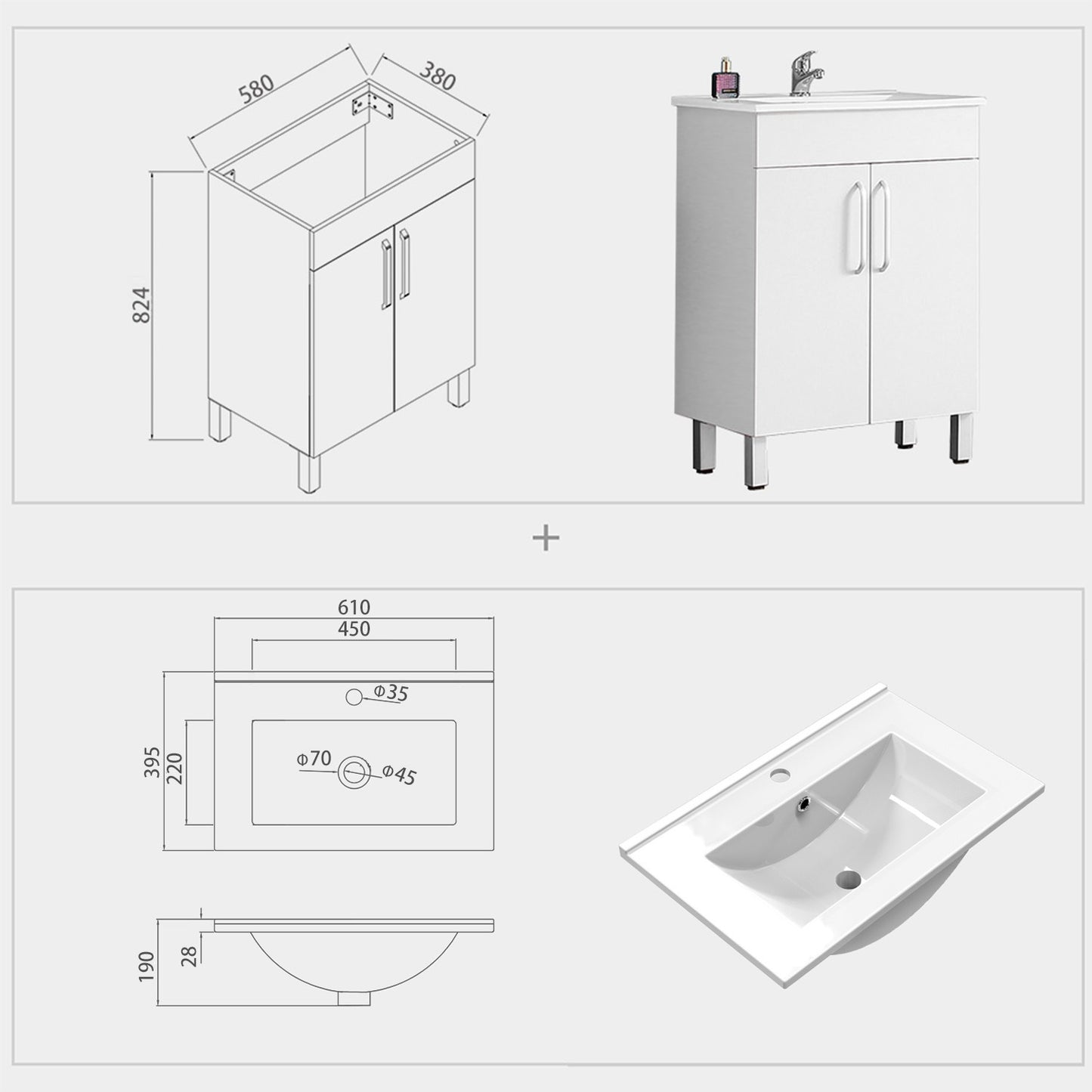 580
380
824

+

610
450
Φ35
395
220
Φ70
Φ45
190
28