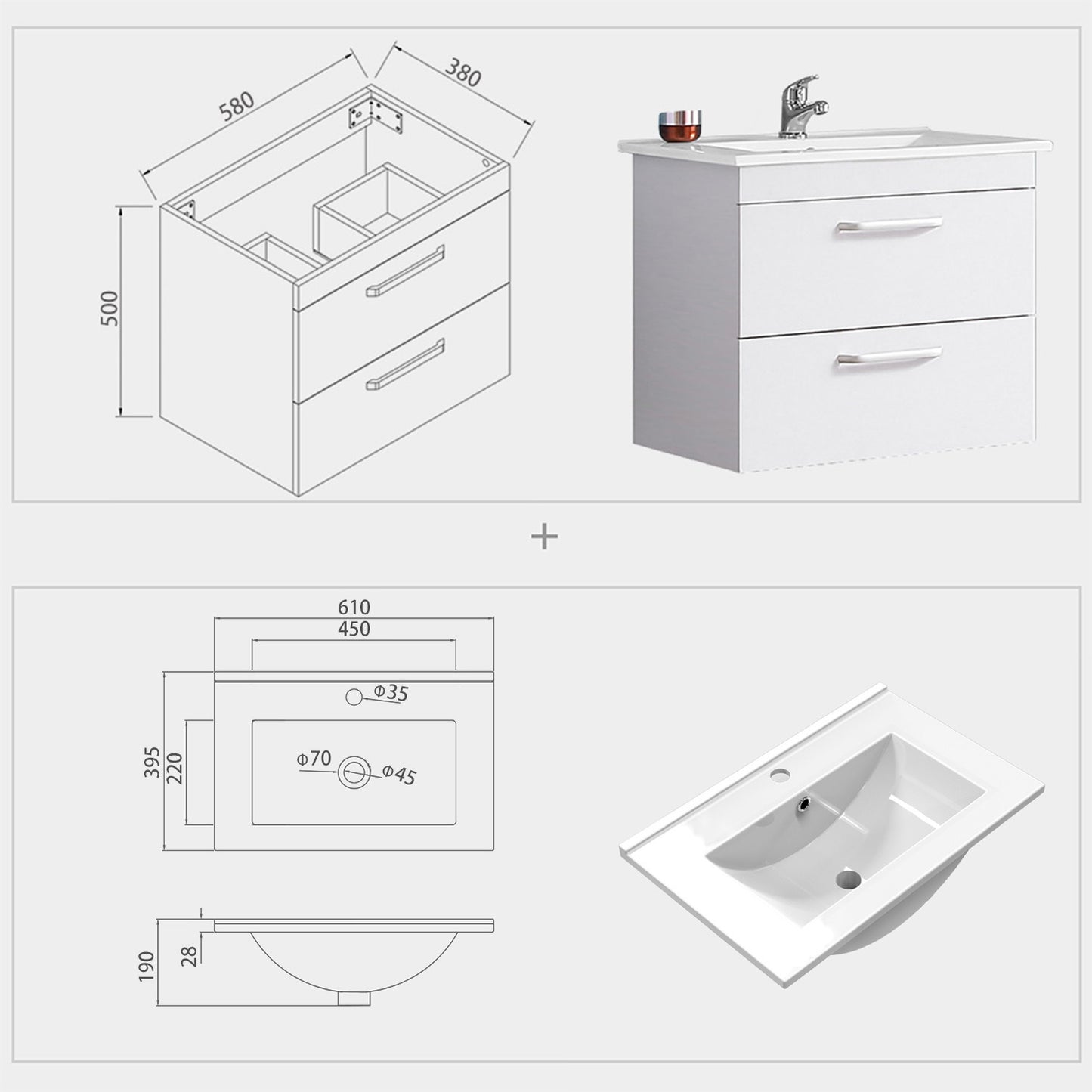 580

380

500

+

610

450

Φ35

395

220

Φ70

Φ45

190

28