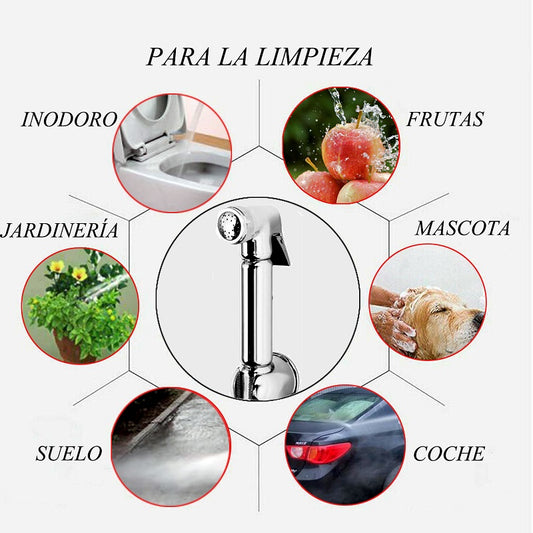 PARA LA LIMPIEZA

INODORO

FRUTAS

JARDINERÍA

MASCOTA

SUELO

COCHE