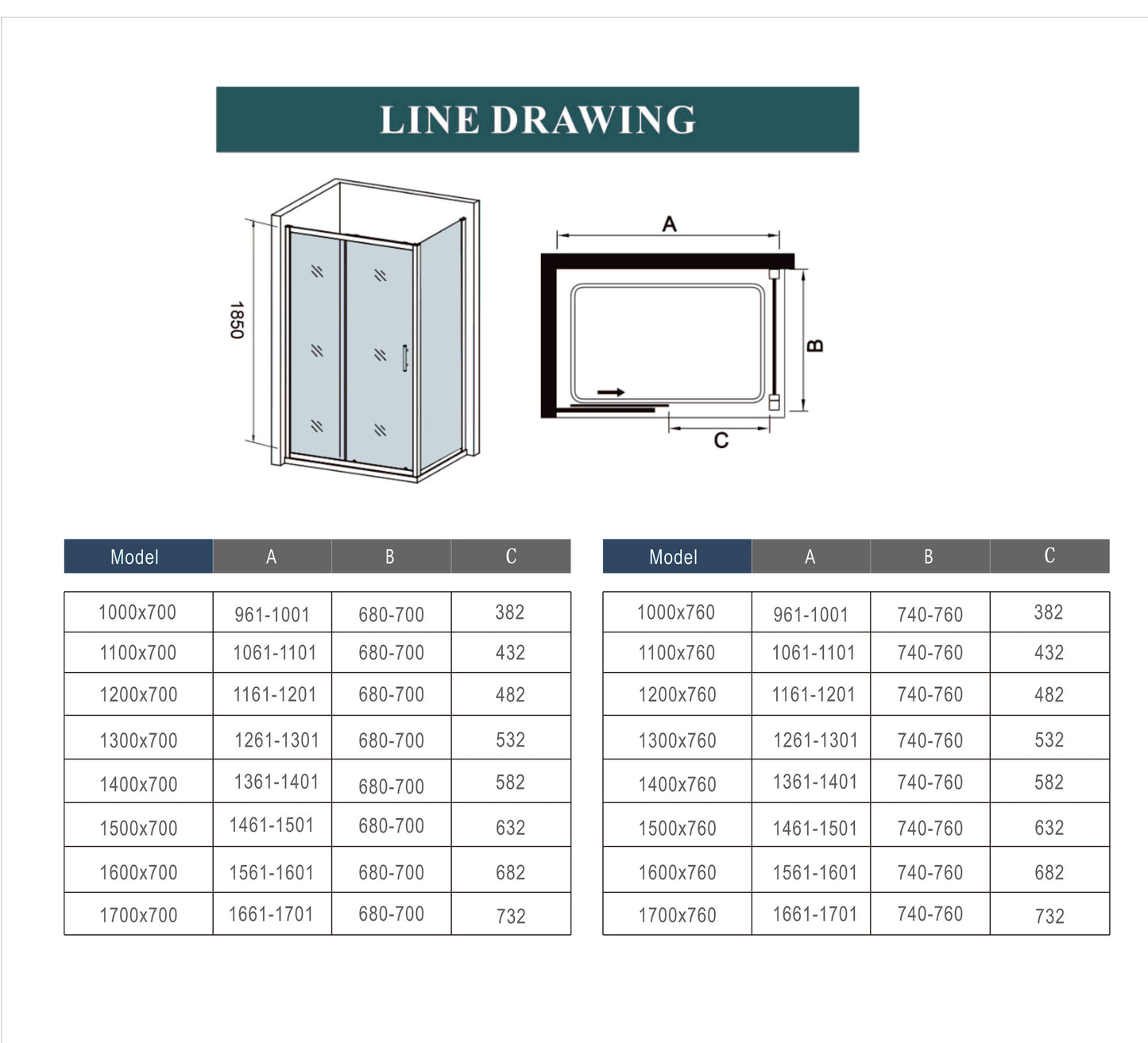 LINE DRAWING

1850

A

B

C

| Model | A | B | C |
|---|---|---|---|
| 1000x700 | 961-1001 | 680-700 | 382 |
| 1100x700 | 1061-1101 | 680-700 | 432 |
| 1200x700 | 1161-1201 | 680-700 | 482 |
| 1300x700 | 1261-1301 | 680-700 | 532 |
| 1400x700 | 1361-1401 | 680-700 | 582 |
| 1500x700 | 1461-1501 | 680-700 | 632 |
| 1600x700 | 1561-1601 | 680-700 | 682 |
| 1700x700 | 1661-1701 | 680-700 | 732 |

| Model | A | B | C |
|---|---|---|---|
| 1000x760 | 961-1001 | 740-760 | 382 |
| 1100x760 | 1061-1101 | 740-760 | 432 |
| 1200x760 | 1161-1201 | 740-760 | 482 |
| 1300x760 | 1261-1301 | 740-760 | 532 |
| 1400x760 | 1361-1401 | 740-760 | 582 |
| 1500x760 | 1461-1501 | 740-760 | 632 |
| 1600x760 | 1561-1601 | 740-760 | 682 |
| 1700x760 | 1661-1701 | 740-760 | 732 |